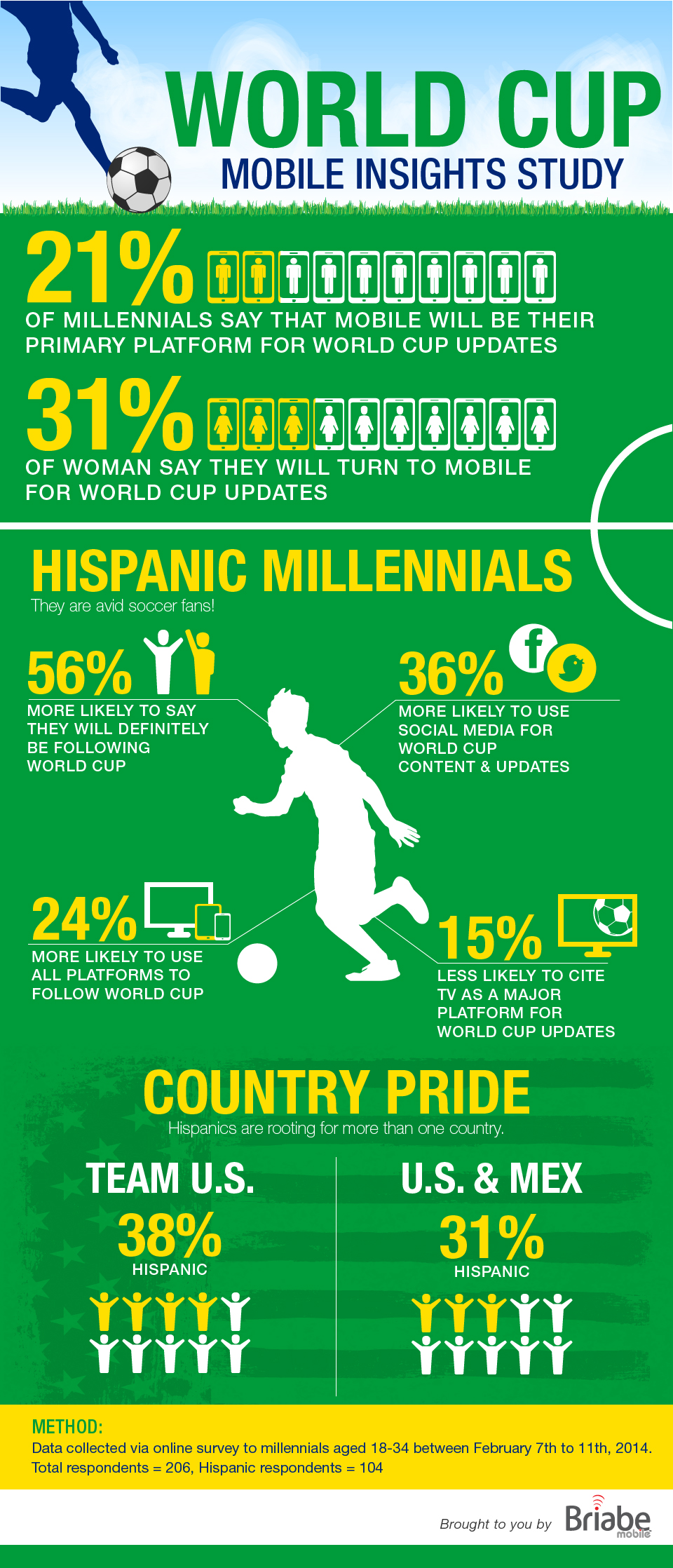 WORLD CUP
MOBILE INSIGHTS STUDY

21%
OF MILLENNIALS SAY THAT MOBILE WILL BE THEIR PRIMARY PLATFORM FOR WORLD CUP UPDATES

31%
OF WOMAN SAY THEY WILL TURN TO MOBILE FOR WORLD CUP UPDATES

HISPANIC MILLENNIALS
They are avid soccer fans!

56%
MORE LIKELY TO SAY THEY WILL DEFINITELY BE FOLLOWING WORLD CUP

36%
MORE LIKELY TO USE SOCIAL MEDIA FOR WORLD CUP CONTENT & UPDATES

24%
MORE LIKELY TO USE ALL PLATFORMS TO FOLLOW WORLD CUP

15%
LESS LIKELY TO CITE TV AS A MAJOR PLATFORM FOR WORLD CUP UPDATES

COUNTRY PRIDE
Hispanics are rooting for more than one country.

TEAM U.S.
38%
HISPANIC

U.S. & MEX
31%
HISPANIC

METHOD:
Data collected via online survey to millennials aged 18-34 between February 7th to 11th, 2014.
Total respondents = 206, Hispanic respondents = 104

Brought to you by Briabe mobile