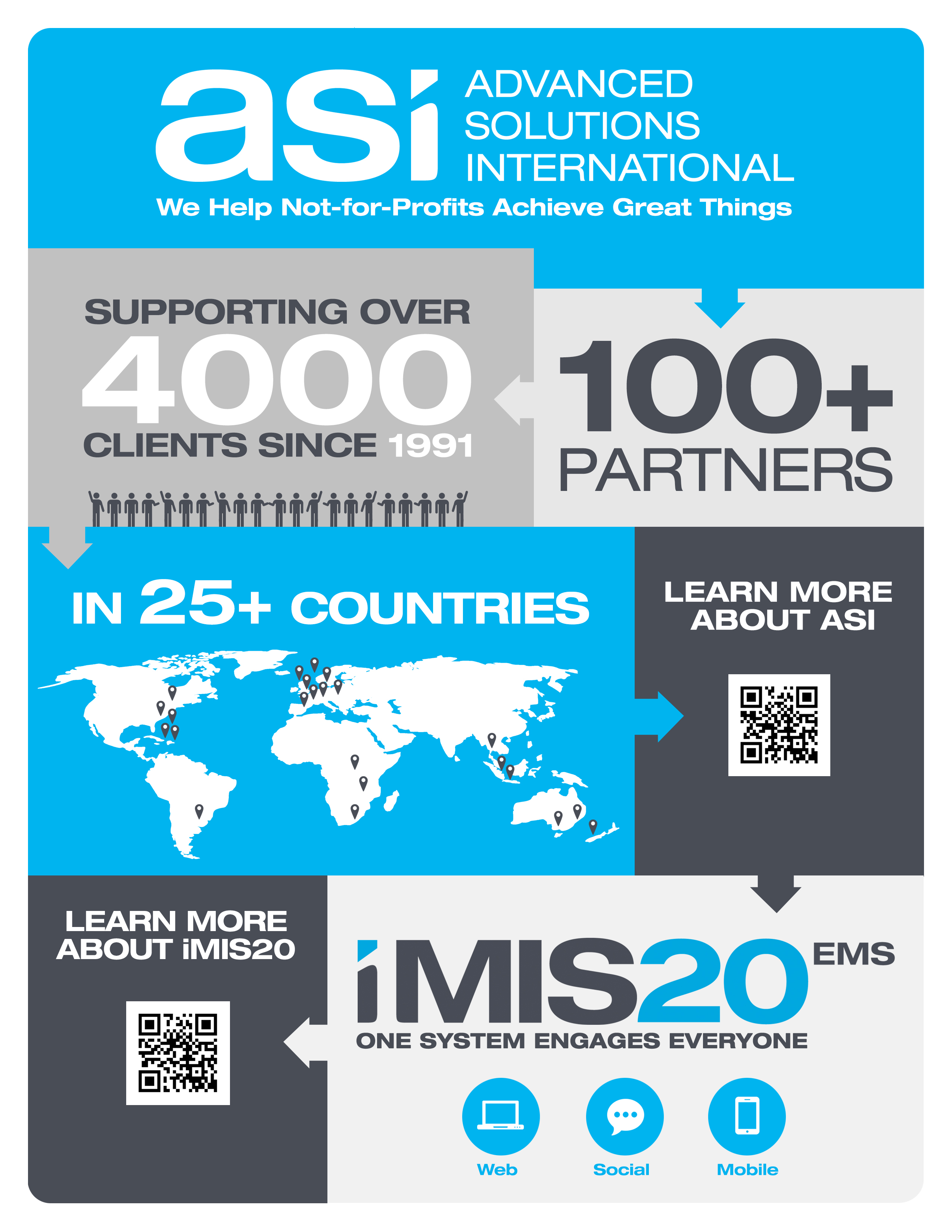 asi ADVANCED SOLUTIONS INTERNATIONAL

We Help Not-for-Profits Achieve Great Things

SUPPORTING OVER 4000 CLIENTS SINCE 1991

100+ PARTNERS

IN 25+ COUNTRIES

LEARN MORE ABOUT ASI

LEARN MORE ABOUT iMIS20

iMIS20 EMS

ONE SYSTEM ENGAGES EVERYONE

Web

Social

Mobile