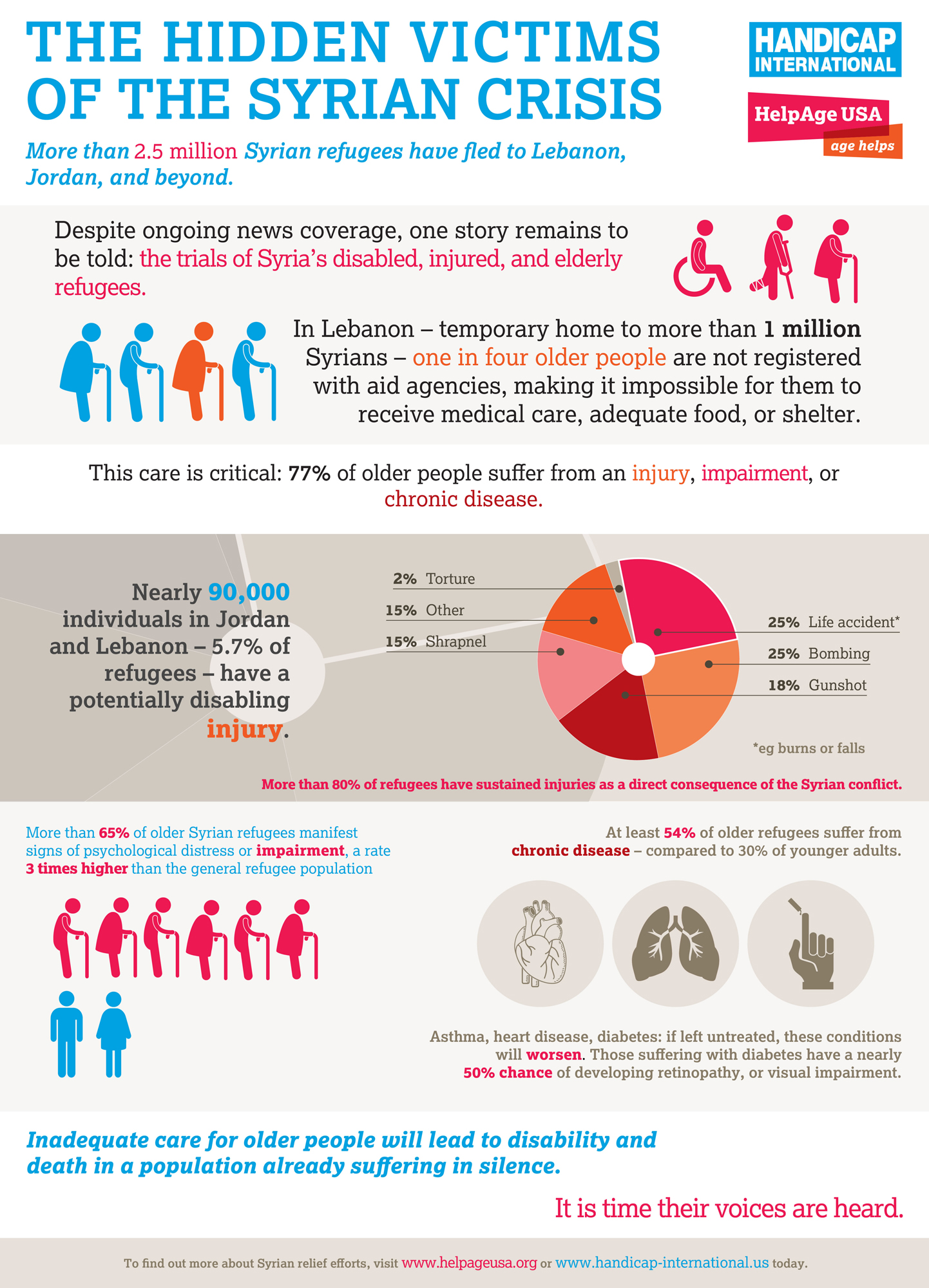 THE HIDDEN VICTIMS OF THE SYRIAN CRISIS

HANDICAP INTERNATIONAL

HelpAge USA
age helps

More than 2.5 million Syrian refugees have fled to Lebanon, Jordan, and beyond.

Despite ongoing news coverage, one story remains to be told: the trials of Syria's disabled, injured, and elderly refugees.

In Lebanon – temporary home to more than 1 million Syrians – one in four older people are not registered with aid agencies, making it impossible for them to receive medical care, adequate food, or shelter.

This care is critical: 77% of older people suffer from an injury, impairment, or chronic disease.

Nearly 90,000 individuals in Jordan and Lebanon – 5.7% of refugees – have a potentially disabling injury.

2% Torture
15% Other
15% Shrapnel
25% Life accident*
25% Bombing
18% Gunshot

*eg burns or falls

More than 80% of refugees have sustained injuries as a direct consequence of the Syrian conflict.

More than 65% of older Syrian refugees manifest signs of psychological distress or impairment, a rate 3 times higher than the general refugee population

At least 54% of older refugees suffer from chronic disease – compared to 30% of younger adults.

Asthma, heart disease, diabetes: if left untreated, these conditions will worsen. Those suffering with diabetes have a nearly 50% chance of developing retinopathy, or visual impairment.

Inadequate care for older people will lead to disability and death in a population already suffering in silence.

It is time their voices are heard.

To find out more about Syrian relief efforts, visit www.helpageusa.org or www.handicap-international.us today.