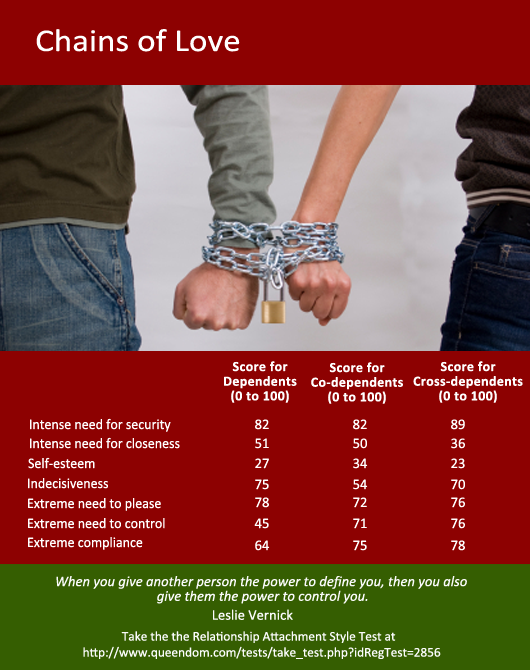 Chains of Love

| | Score for Dependents (0 to 100) | Score for Co-dependents (0 to 100) | Score for Cross-dependents (0 to 100) |
|---|---|---|---|
| Intense need for security | 82 | 82 | 89 |
| Intense need for closeness | 51 | 50 | 36 |
| Self-esteem | 27 | 34 | 23 |
| Indecisiveness | 75 | 54 | 70 |
| Extreme need to please | 78 | 72 | 76 |
| Extreme need to control | 45 | 71 | 76 |
| Extreme compliance | 64 | 75 | 78 |

When you give another person the power to define you, then you also give them the power to control you.
Leslie Vernick

Take the the Relationship Attachment Style Test at http://www.queendom.com/tests/take_test.php?idRegTest=2856