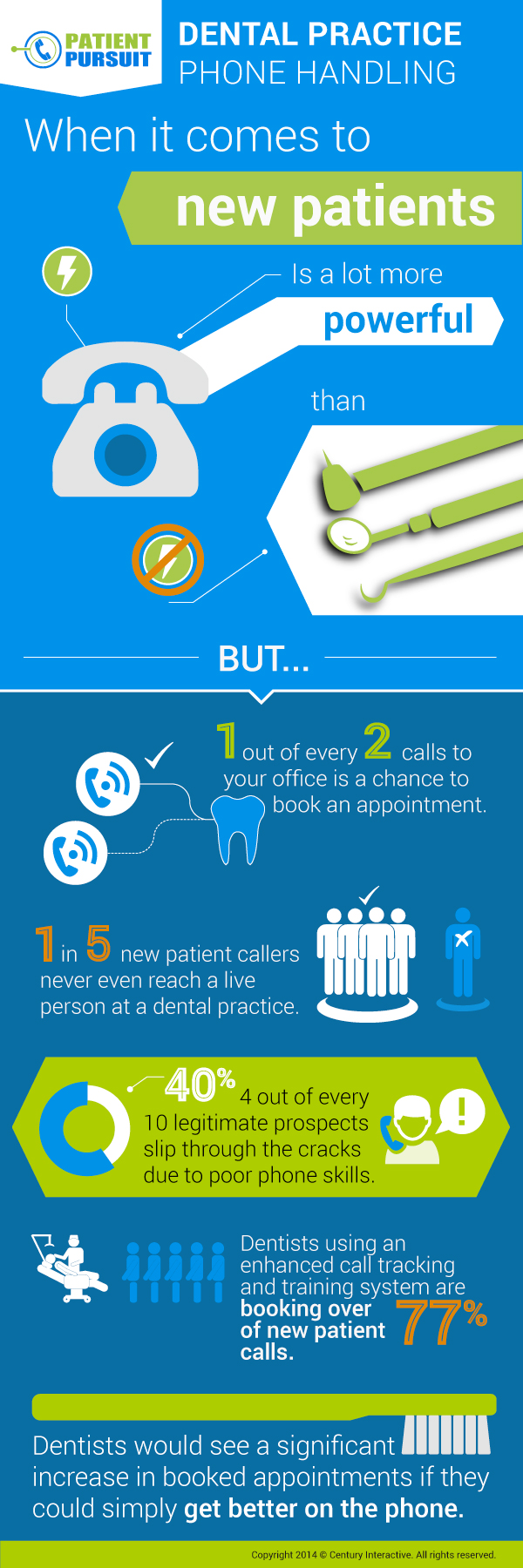 PATIENT PURSUIT

DENTAL PRACTICE PHONE HANDLING

When it comes to

new patients

Is a lot more

powerful

than

BUT...

1 out of every 2 calls to your office is a chance to book an appointment.

1 in 5 new patient callers never even reach a live person at a dental practice.

40% 4 out of every 10 legitimate prospects slip through the cracks due to poor phone skills.

Dentists using an enhanced call tracking and training system are booking over 77% of new patient calls.

Dentists would see a significant increase in booked appointments if they could simply get better on the phone.

Copyright 2014 © Century Interactive. All rights reserved.