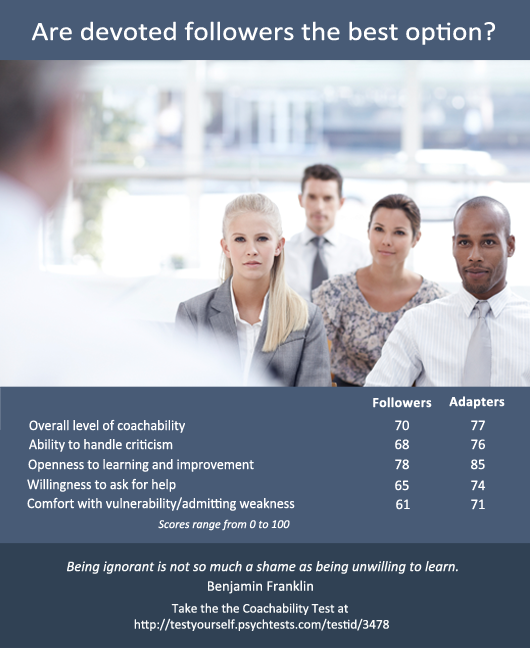 Are devoted followers the best option?

| | Followers | Adapters |
|---|---|---|
| Overall level of coachability | 70 | 77 |
| Ability to handle criticism | 68 | 76 |
| Openness to learning and improvement | 78 | 85 |
| Willingness to ask for help | 65 | 74 |
| Comfort with vulnerability/admitting weakness | 61 | 71 |

Scores range from 0 to 100

Being ignorant is not so much a shame as being unwilling to learn.
Benjamin Franklin

Take the the Coachability Test at
http://testyourself.psychtests.com/testid/3478