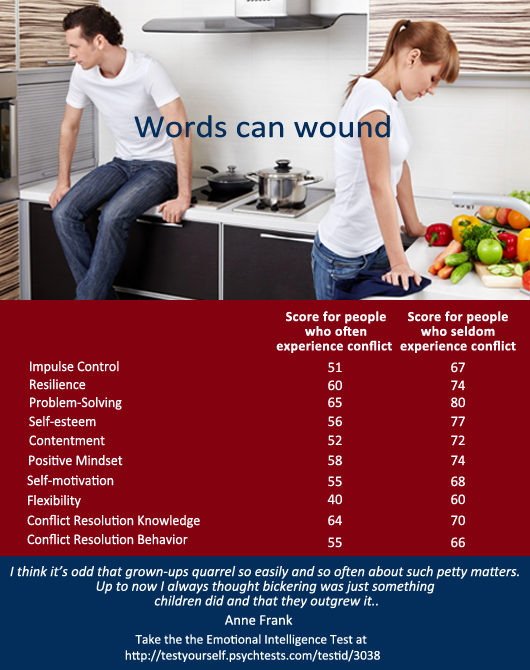 Words can wound

| | Score for people who often experience conflict | Score for people who seldom experience conflict |
|---|---|---|
| Impulse Control | 51 | 67 |
| Resilience | 60 | 74 |
| Problem-Solving | 65 | 80 |
| Self-esteem | 56 | 77 |
| Contentment | 52 | 72 |
| Positive Mindset | 58 | 74 |
| Self-motivation | 55 | 68 |
| Flexibility | 40 | 60 |
| Conflict Resolution Knowledge | 64 | 70 |
| Conflict Resolution Behavior | 55 | 66 |

I think it's odd that grown-ups quarrel so easily and so often about such petty matters. Up to now I always thought bickering was just something children did and that they outgrew it..

Anne Frank

Take the the Emotional Intelligence Test at http://testyourself.psychtests.com/testid/3038