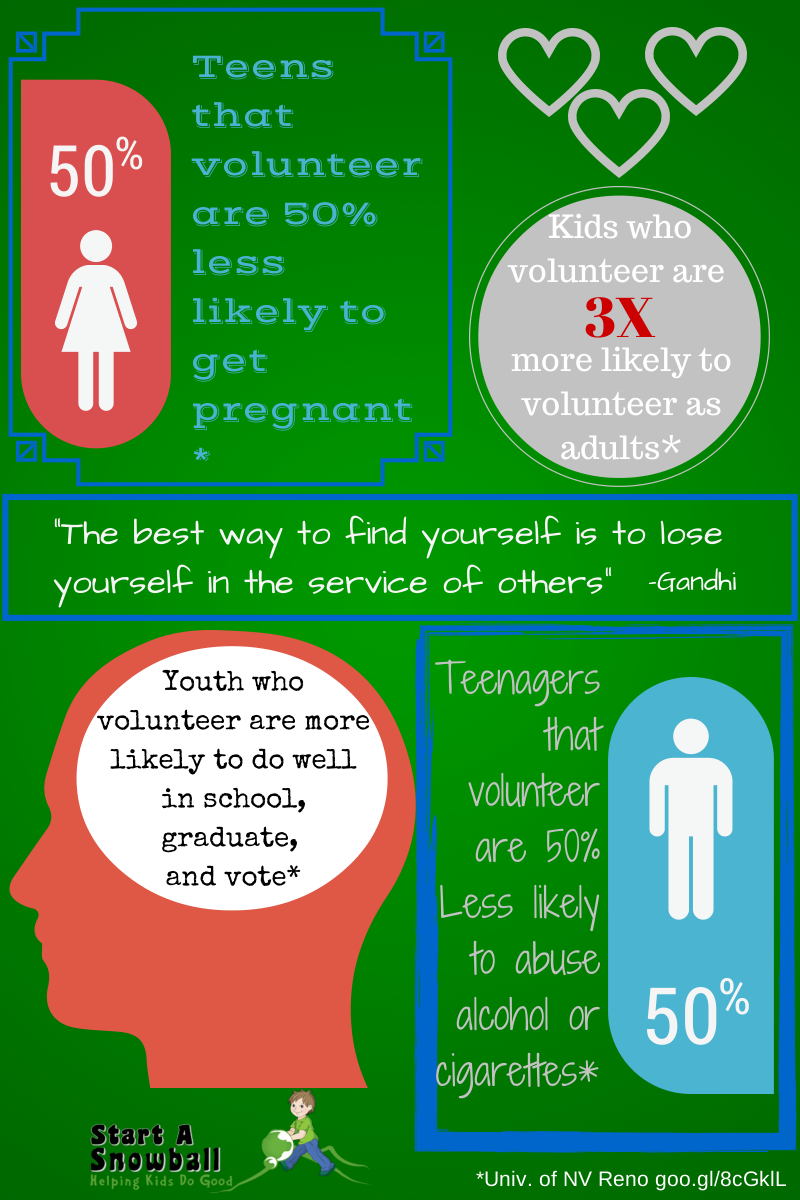 50%

Teens that volunteer are 50% less likely to get pregnant *

Kids who volunteer are 3X more likely to volunteer as adults*

"The best way to find yourself is to lose yourself in the service of others" -Gandhi

Youth who volunteer are more likely to do well in school, graduate, and vote*

Teenagers that volunteer are 50% Less likely to abuse alcohol or cigarettes*

50%

Start A Snowball
Helping Kids Do Good

*Univ. of NV Reno goo.gl/8cGkIL