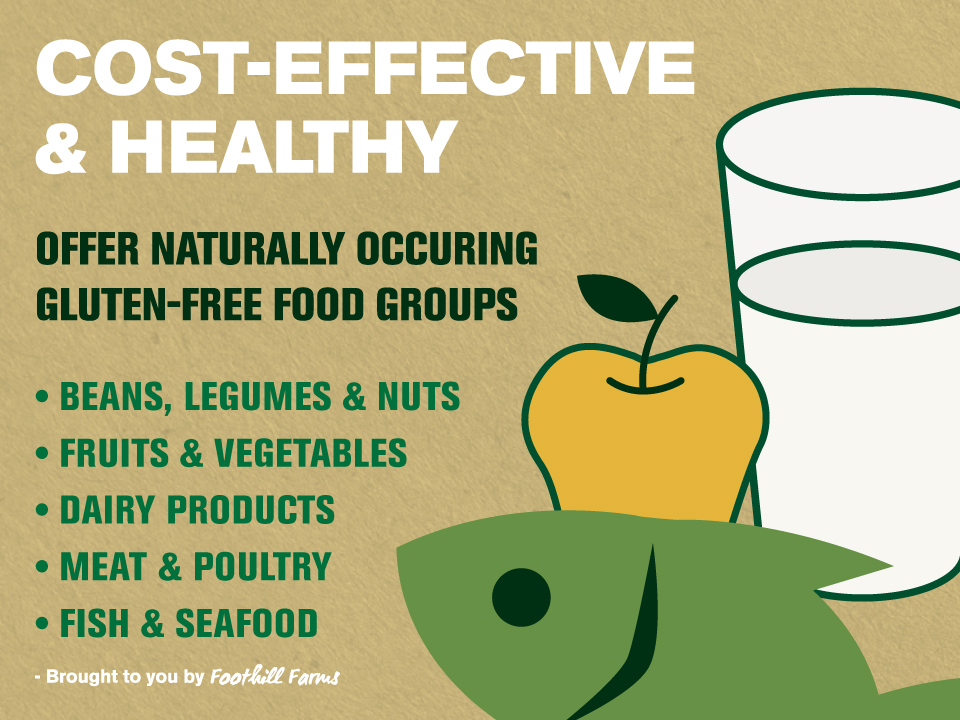 COST-EFFECTIVE & HEALTHY

OFFER NATURALLY OCCURING GLUTEN-FREE FOOD GROUPS

• BEANS, LEGUMES & NUTS
• FRUITS & VEGETABLES
• DAIRY PRODUCTS
• MEAT & POULTRY
• FISH & SEAFOOD

- Brought to you by Foothill Farms