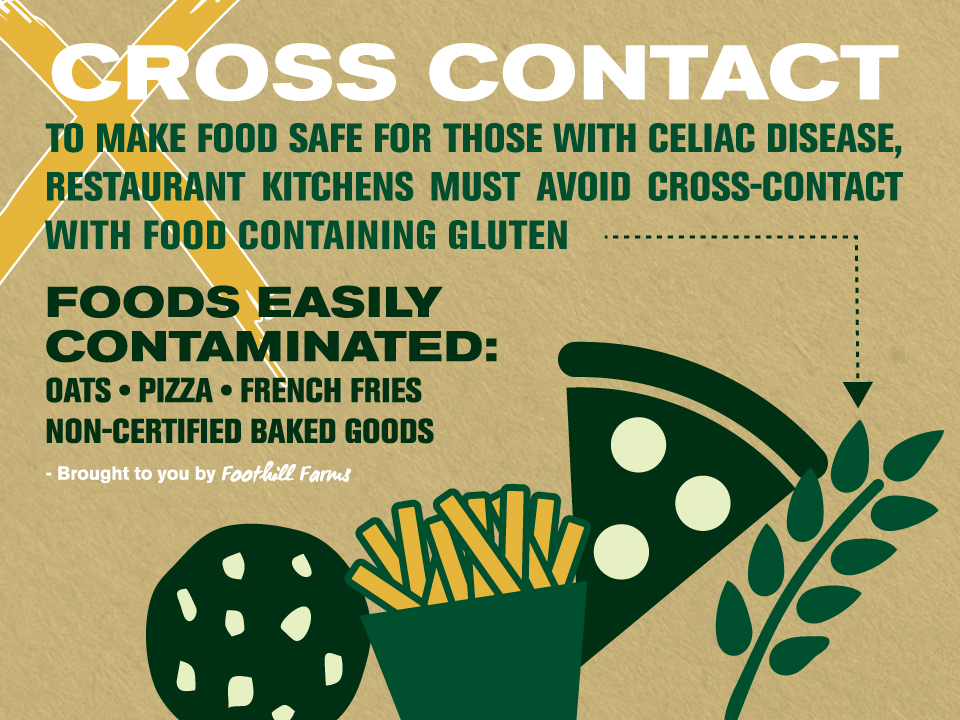 CROSS CONTACT

TO MAKE FOOD SAFE FOR THOSE WITH CELIAC DISEASE, RESTAURANT KITCHENS MUST AVOID CROSS-CONTACT WITH FOOD CONTAINING GLUTEN

FOODS EASILY CONTAMINATED:

OATS • PIZZA • FRENCH FRIES
NON-CERTIFIED BAKED GOODS

- Brought to you by Foothill Farms