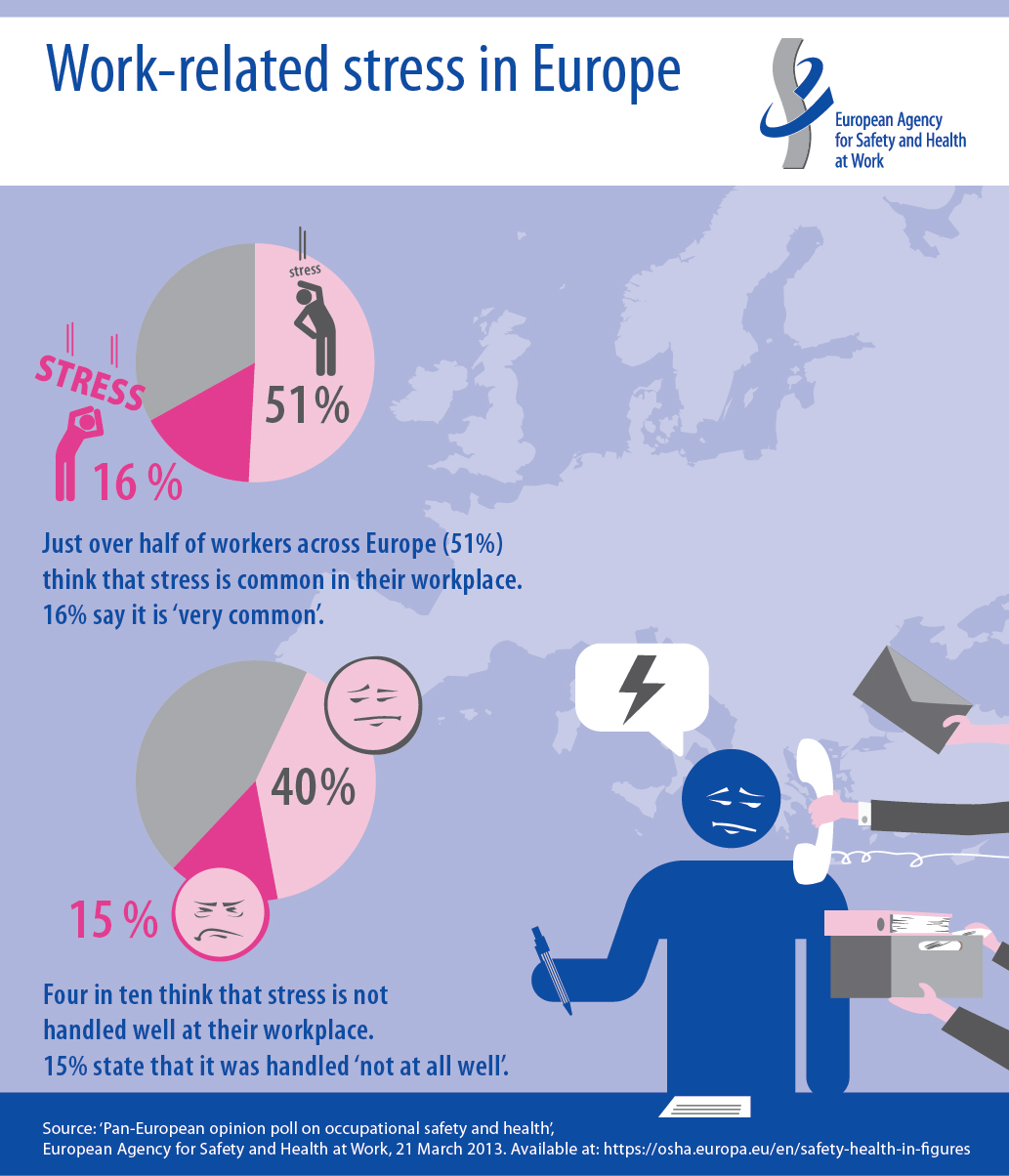 Work-related stress in Europe

European Agency for Safety and Health at Work

stress

STRESS

51%

16 %

Just over half of workers across Europe (51%) think that stress is common in their workplace. 16% say it is 'very common'.

40%

15 %

Four in ten think that stress is not handled well at their workplace. 15% state that it was handled 'not at all well'.

Source: 'Pan-European opinion poll on occupational safety and health', European Agency for Safety and Health at Work, 21 March 2013. Available at: https://osha.europa.eu/en/safety-health-in-figures