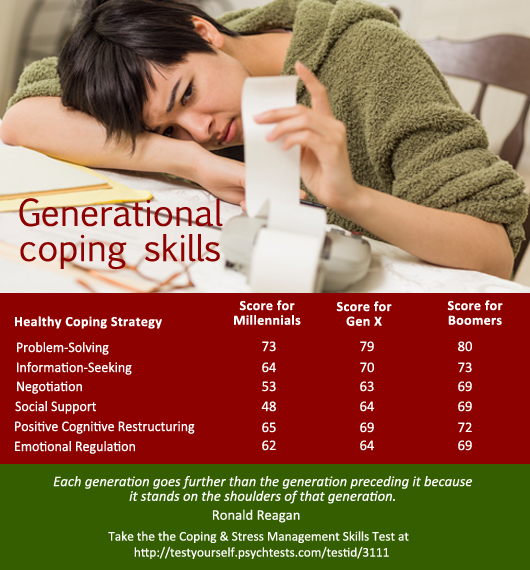 Generational coping skills

| Healthy Coping Strategy | Score for Millennials | Score for Gen X | Score for Boomers |
|---|---|---|---|
| Problem-Solving | 73 | 79 | 80 |
| Information-Seeking | 64 | 70 | 73 |
| Negotiation | 53 | 63 | 69 |
| Social Support | 48 | 64 | 69 |
| Positive Cognitive Restructuring | 65 | 69 | 72 |
| Emotional Regulation | 62 | 64 | 69 |

Each generation goes further than the generation preceding it because it stands on the shoulders of that generation.
Ronald Reagan

Take the the Coping & Stress Management Skills Test at http://testyourself.psychtests.com/testid/3111