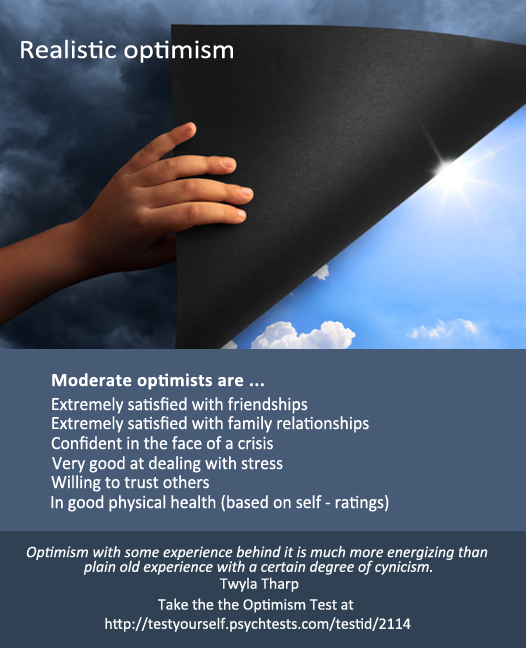 Realistic optimism

Moderate optimists are ...
Extremely satisfied with friendships
Extremely satisfied with family relationships
Confident in the face of a crisis
Very good at dealing with stress
Willing to trust others
In good physical health (based on self - ratings)

Optimism with some experience behind it is much more energizing than plain old experience with a certain degree of cynicism.
Twyla Tharp
Take the the Optimism Test at
http://testyourself.psychtests.com/testid/2114