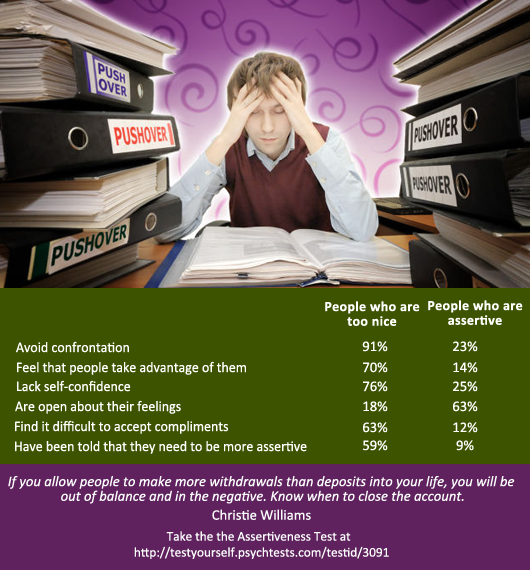 PUSH OVER

PUSHOVER

PUSHOVER

PUSHOVER

PUSHOVER

| | People who are too nice | People who are assertive |
|---|---|---|
| Avoid confrontation | 91% | 23% |
| Feel that people take advantage of them | 70% | 14% |
| Lack self-confidence | 76% | 25% |
| Are open about their feelings | 18% | 63% |
| Find it difficult to accept compliments | 63% | 12% |
| Have been told that they need to be more assertive | 59% | 9% |

If you allow people to make more withdrawals than deposits into your life, you will be out of balance and in the negative. Know when to close the account.

Christie Williams

Take the the Assertiveness Test at http://testyourself.psychtests.com/testid/3091