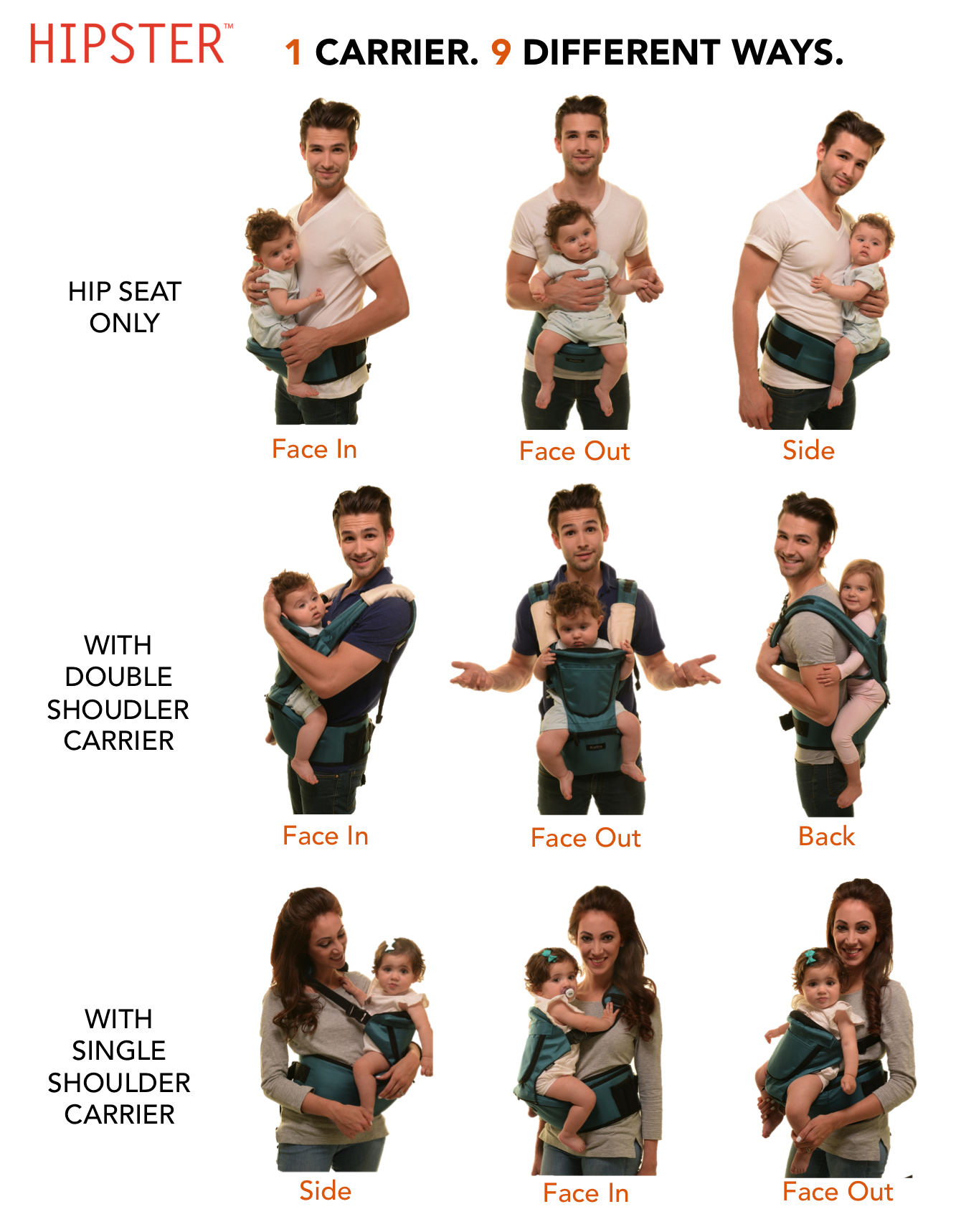 HIPSTER™

1 CARRIER. 9 DIFFERENT WAYS.

HIP SEAT ONLY

Face In

Face Out

Side

WITH DOUBLE SHOUDLER CARRIER

Face In

Face Out

Back

WITH SINGLE SHOULDER CARRIER

Side

Face In

Face Out