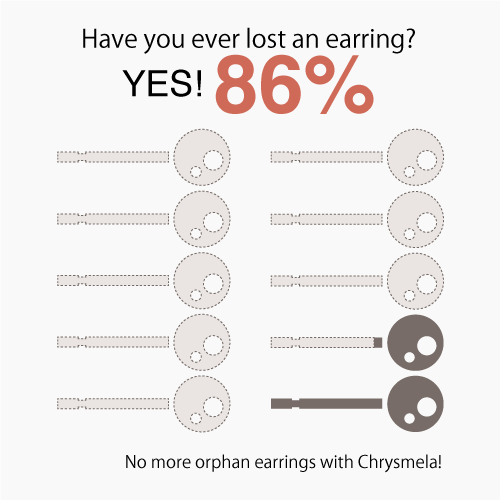 Have you ever lost an earring?

YES! 86%

No more orphan earrings with Chrysmela!