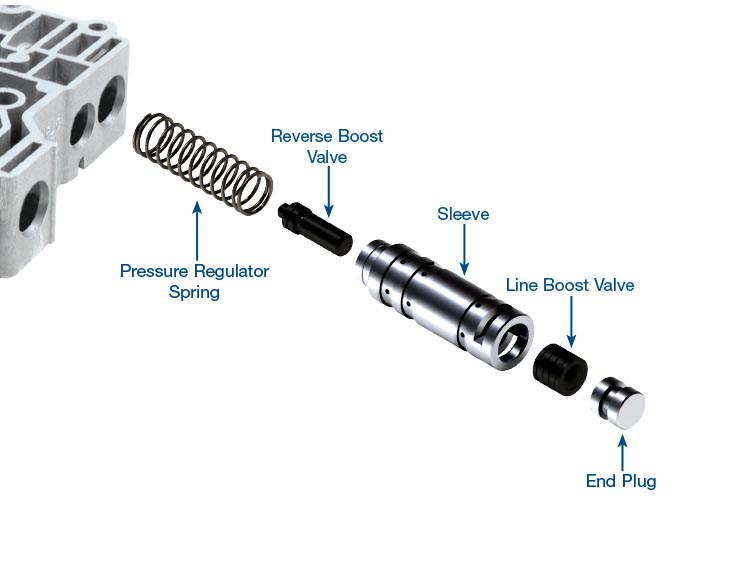 Reverse Boost Valve

Sleeve

Pressure Regulator Spring

Line Boost Valve

End Plug