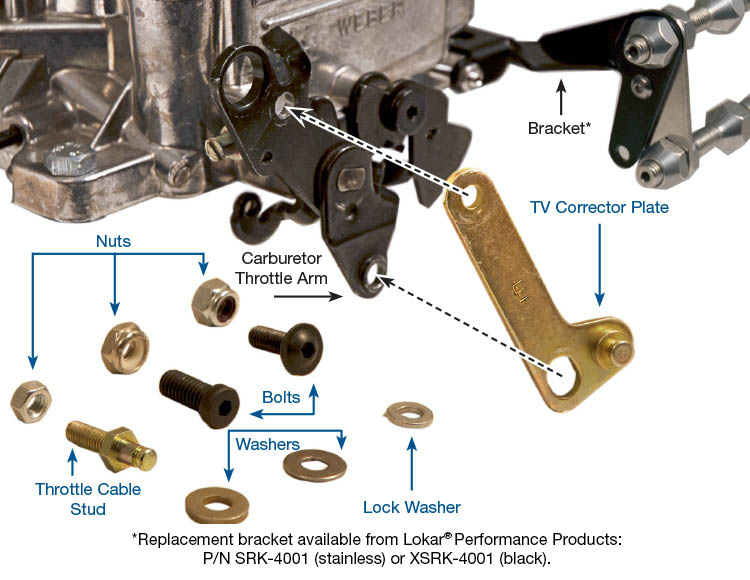 WEBER

Bracket*

TV Corrector Plate

Nuts

Carburetor Throttle Arm

Bolts

Washers

Throttle Cable Stud

Lock Washer

*Replacement bracket available from Lokar® Performance Products: P/N SRK-4001 (stainless) or XSRK-4001 (black).