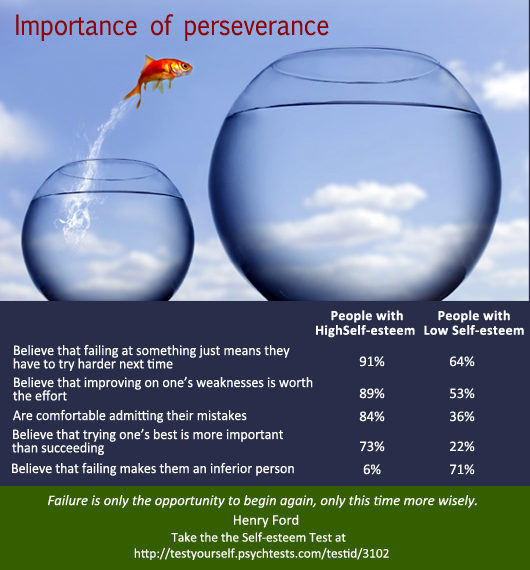 Importance of perseverance

| | People with HighSelf-esteem | People with Low Self-esteem |
|---|---|---|
| Believe that failing at something just means they have to try harder next time | 91% | 64% |
| Believe that improving on one's weaknesses is worth the effort | 89% | 53% |
| Are comfortable admitting their mistakes | 84% | 36% |
| Believe that trying one's best is more important than succeeding | 73% | 22% |
| Believe that failing makes them an inferior person | 6% | 71% |

Failure is only the opportunity to begin again, only this time more wisely.
Henry Ford
Take the the Self-esteem Test at
http://testyourself.psychtests.com/testid/3102