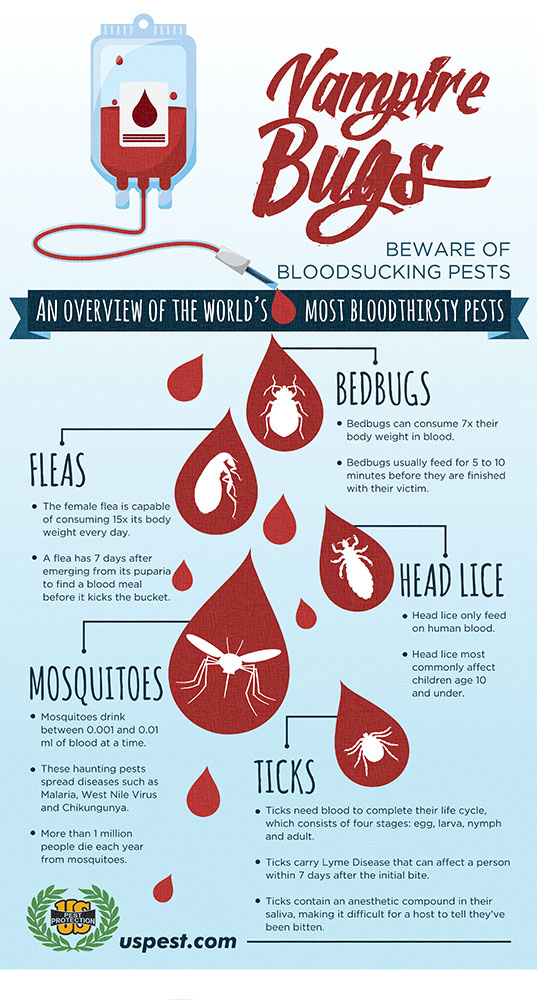 Vampire Bugs

BEWARE OF BLOODSUCKING PESTS

AN OVERVIEW OF THE WORLD'S MOST BLOODTHIRSTY PESTS

BEDBUGS

• Bedbugs can consume 7x their body weight in blood.

• Bedbugs usually feed for 5 to 10 minutes before they are finished with their victim.

FLEAS

• The female flea is capable of consuming 15x its body weight every day.

• A flea has 7 days after emerging from its puparia to find a blood meal before it kicks the bucket.

HEAD LICE

• Head lice only feed on human blood.

• Head lice most commonly affect children age 10 and under.

MOSQUITOES

• Mosquitoes drink between 0.001 and 0.01 ml of blood at a time.

• These haunting pests spread diseases such as Malaria, West Nile Virus and Chikungunya.

• More than 1 million people die each year from mosquitoes.

TICKS

• Ticks need blood to complete their life cycle, which consists of four stages: egg, larva, nymph and adult.

• Ticks carry Lyme Disease that can affect a person within 7 days after the initial bite.

• Ticks contain an anesthetic compound in their saliva, making it difficult for a host to tell they've been bitten.

US PEST PROTECTION

uspest.com