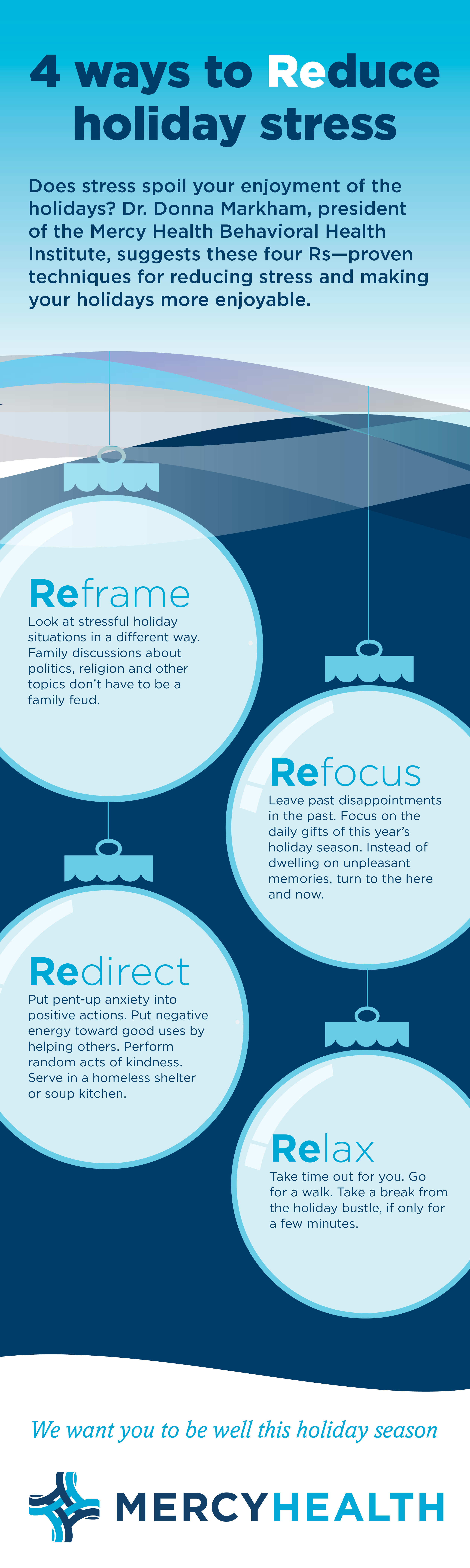 4 ways to Reduce holiday stress

Does stress spoil your enjoyment of the holidays? Dr. Donna Markham, president of the Mercy Health Behavioral Health Institute, suggests these four Rs—proven techniques for reducing stress and making your holidays more enjoyable.

Reframe
Look at stressful holiday situations in a different way. Family discussions about politics, religion and other topics don't have to be a family feud.

Refocus
Leave past disappointments in the past. Focus on the daily gifts of this year's holiday season. Instead of dwelling on unpleasant memories, turn to the here and now.

Redirect
Put pent-up anxiety into positive actions. Put negative energy toward good uses by helping others. Perform random acts of kindness. Serve in a homeless shelter or soup kitchen.

Relax
Take time out for you. Go for a walk. Take a break from the holiday bustle, if only for a few minutes.

We want you to be well this holiday season

MERCYHEALTH