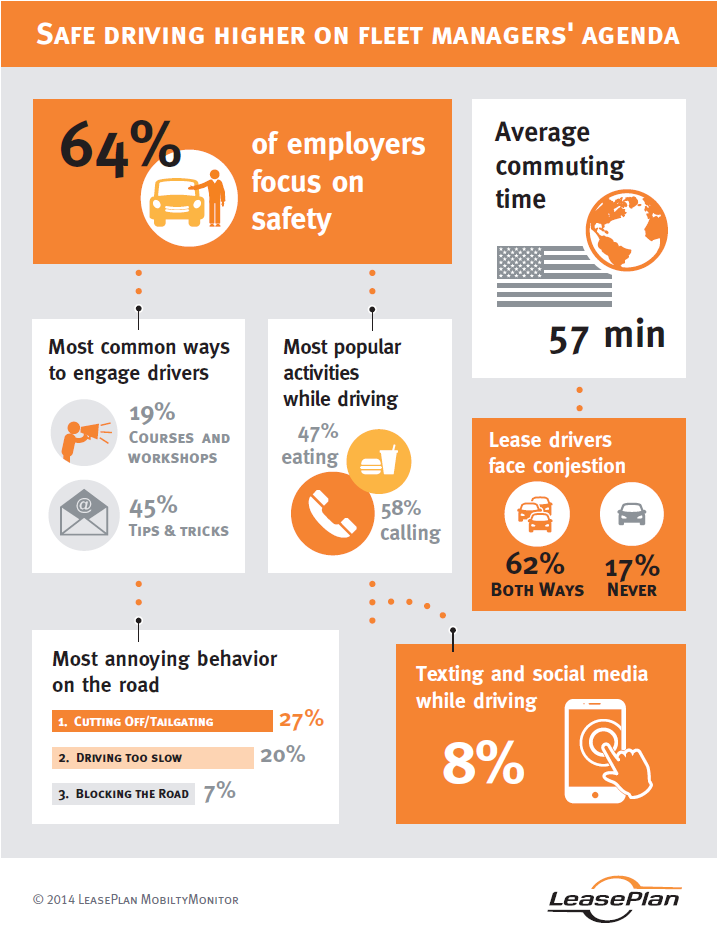 SAFE DRIVING HIGHER ON FLEET MANAGERS' AGENDA

64% of employers focus on safety

Average commuting time

57 min

Most common ways to engage drivers

19% COURSES AND WORKSHOPS

45% TIPS & TRICKS

Most popular activities while driving

47% eating

58% calling

Lease drivers face conjestion

62% BOTH WAYS

17% NEVER

Most annoying behavior on the road

1. CUTTING OFF/TAILGATING 27%

2. DRIVING TOO SLOW 20%

3. BLOCKING THE ROAD 7%

Texting and social media while driving

8%

© 2014 LEASEPLAN MOBILTYMONITOR

LeasePlan