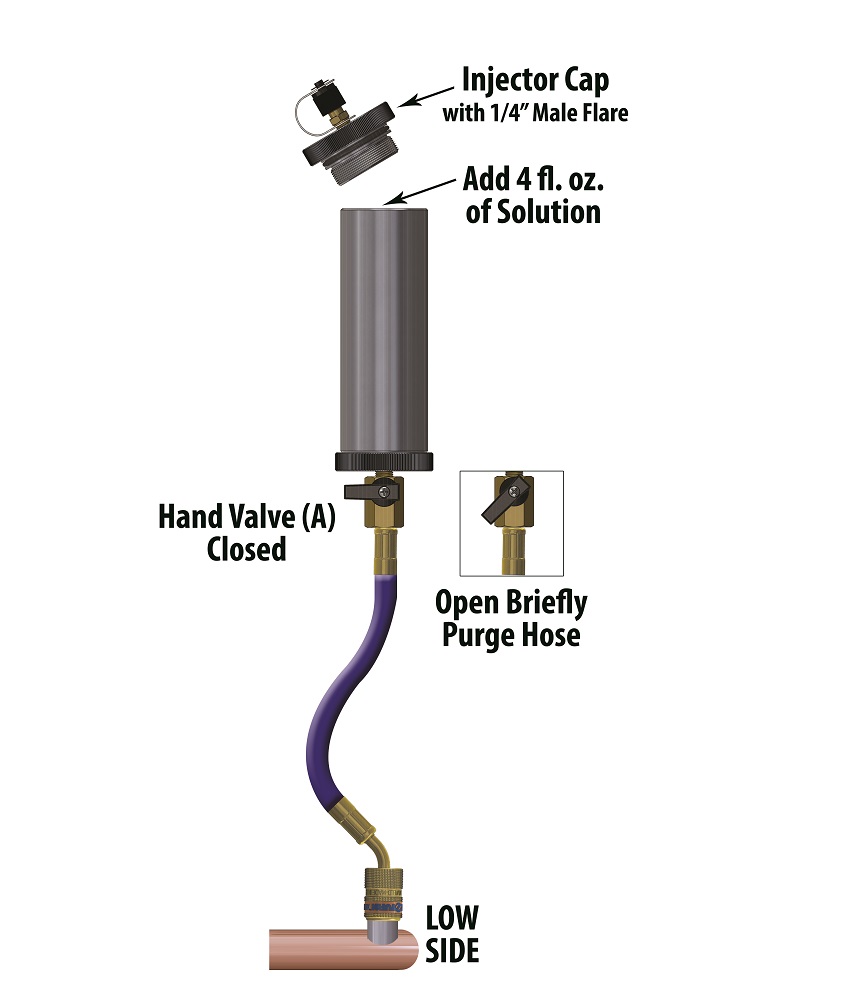 Injector Cap
with 1/4" Male Flare

Add 4 fl. oz.
of Solution

Hand Valve (A)
Closed

Open Briefly
Purge Hose

LOW
SIDE