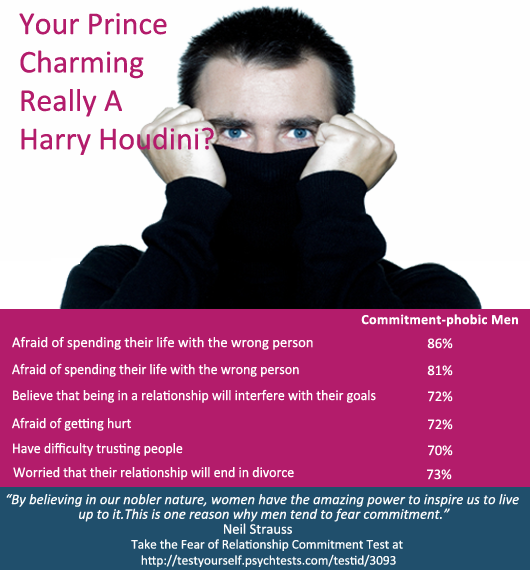 Your Prince Charming Really A Harry Houdini?

| | Commitment-phobic Men |
|---|---|
| Afraid of spending their life with the wrong person | 86% |
| Afraid of spending their life with the wrong person | 81% |
| Believe that being in a relationship will interfere with their goals | 72% |
| Afraid of getting hurt | 72% |
| Have difficulty trusting people | 70% |
| Worried that their relationship will end in divorce | 73% |

"By believing in our nobler nature, women have the amazing power to inspire us to live up to it.This is one reason why men tend to fear commitment."
Neil Strauss
Take the Fear of Relationship Commitment Test at
http://testyourself.psychtests.com/testid/3093