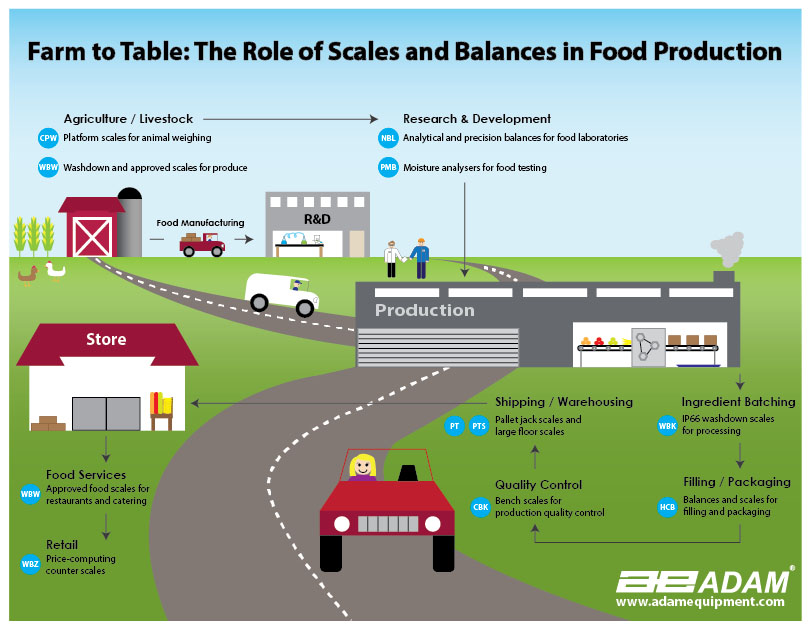 Farm to Table: The Role of Scales and Balances in Food Production

Agriculture / Livestock

CPW Platform scales for animal weighing

WBW Washdown and approved scales for produce

Research & Development

NBL Analytical and precision balances for food laboratories

PMB Moisture analysers for food testing

Food Manufacturing

R&D

Production

Store

Shipping / Warehousing

PT PTS Pallet jack scales and large floor scales

Ingredient Batching

WBK IP66 washdown scales for processing

Quality Control

CBK Bench scales for production quality control

Filling / Packaging

HCB Balances and scales for filling and packaging

Food Services

WBW Approved food scales for restaurants and catering

Retail

WBZ Price-computing counter scales

ADAM®
www.adamequipment.com