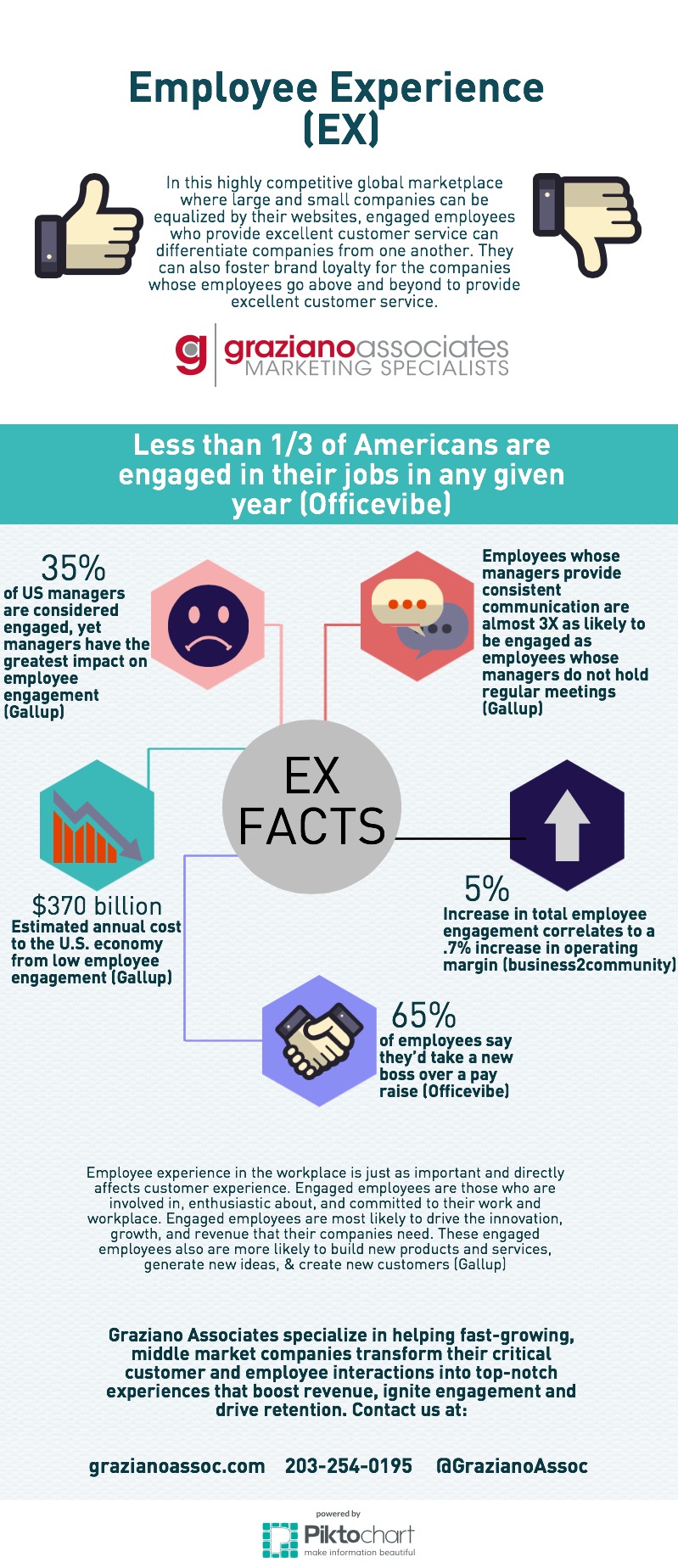 Employee Experience (EX)

In this highly competitive global marketplace where large and small companies can be equalized by their websites, engaged employees who provide excellent customer service can differentiate companies from one another. They can also foster brand loyalty for the companies whose employees go above and beyond to provide excellent customer service.

g grazianoassociates MARKETING SPECIALISTS

Less than 1/3 of Americans are engaged in their jobs in any given year (Officevibe)

35% of US managers are considered engaged, yet managers have the greatest impact on employee engagement (Gallup)

Employees whose managers provide consistent communication are almost 3X as likely to be engaged as employees whose managers do not hold regular meetings (Gallup)

EX FACTS

$370 billion Estimated annual cost to the U.S. economy from low employee engagement (Gallup)

5% Increase in total employee engagement correlates to a .7% increase in operating margin (business2community)

65% of employees say they'd take a new boss over a pay raise (Officevibe)

Employee experience in the workplace is just as important and directly affects customer experience. Engaged employees are those who are involved in, enthusiastic about, and committed to their work and workplace. Engaged employees are most likely to drive the innovation, growth, and revenue that their companies need. These engaged employees also are more likely to build new products and services, generate new ideas, & create new customers (Gallup)

Graziano Associates specialize in helping fast-growing, middle market companies transform their critical customer and employee interactions into top-notch experiences that boost revenue, ignite engagement and drive retention. Contact us at:

grazianoassoc.com 203-254-0195 @GrazianoAssoc

powered by Piktochart make information beautiful