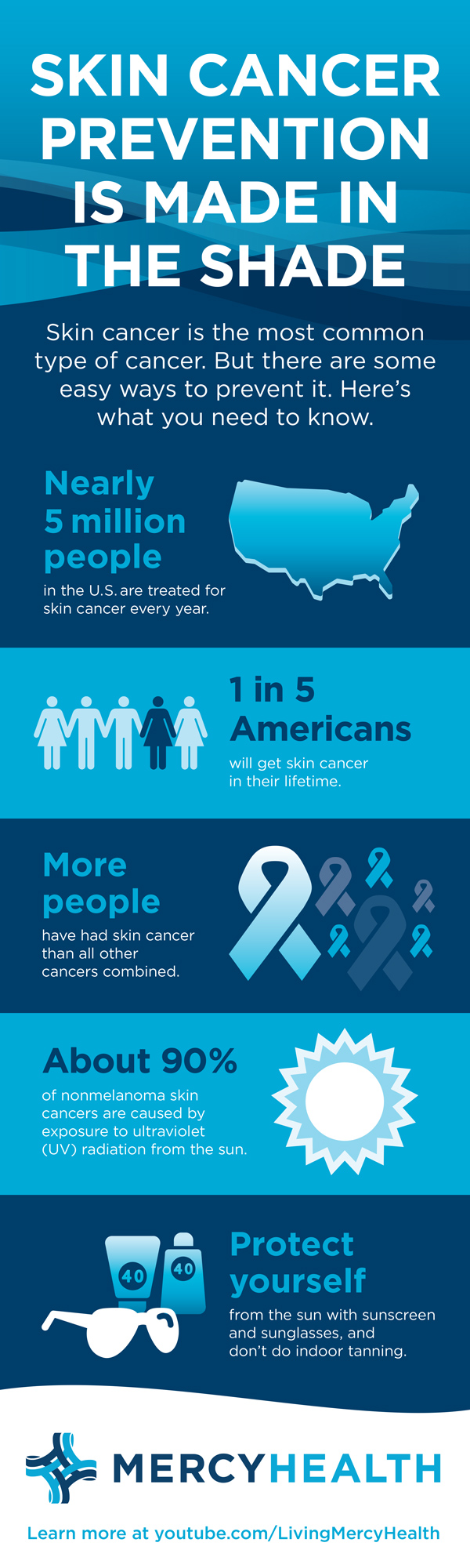 SKIN CANCER PREVENTION IS MADE IN THE SHADE

Skin cancer is the most common type of cancer. But there are some easy ways to prevent it. Here's what you need to know.

Nearly 5 million people
in the U.S. are treated for skin cancer every year.

1 in 5 Americans
will get skin cancer in their lifetime.

More people
have had skin cancer than all other cancers combined.

About 90%
of nonmelanoma skin cancers are caused by exposure to ultraviolet (UV) radiation from the sun.

40

40

Protect yourself
from the sun with sunscreen and sunglasses, and don't do indoor tanning.

MERCYHEALTH

Learn more at youtube.com/LivingMercyHealth