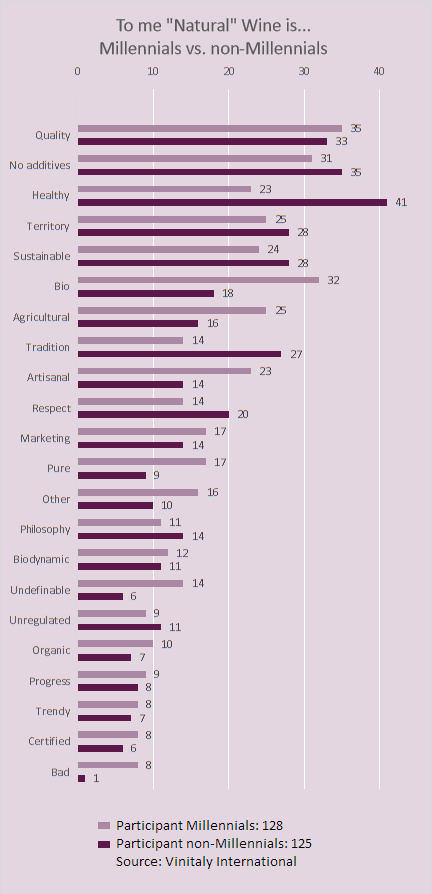 To me "Natural" Wine is...
Millennials vs. non-Millennials

0 10 20 30 40

Quality 35 33
No additives 31 35
Healthy 23 41
Territory 25 28
Sustainable 24 28
Bio 32 18
Agricultural 25 16
Tradition 14 27
Artisanal 23 14
Respect 14 20
Marketing 17 14
Pure 17 9
Other 16 10
Philosophy 11 14
Biodynamic 12 11
Undefinable 14 6
Unregulated 9 11
Organic 10 7
Progress 9 8
Trendy 8 7
Certified 8 6
Bad 8 1

Participant Millennials: 128
Participant non-Millennials: 125
Source: Vinitaly International