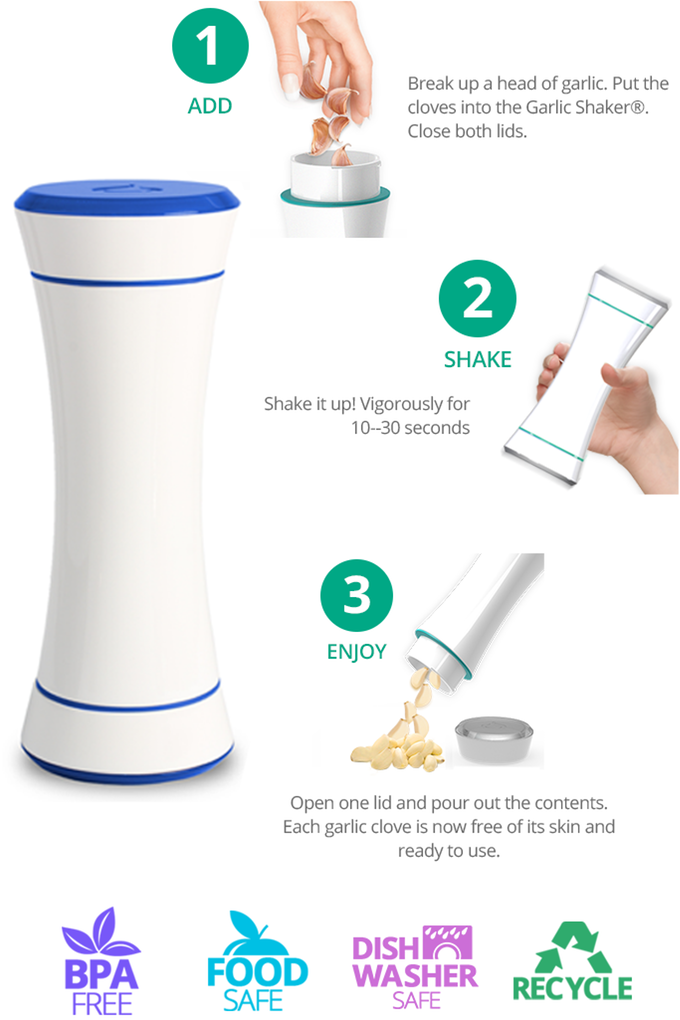 1
ADD

Break up a head of garlic. Put the cloves into the Garlic Shaker®. Close both lids.

2
SHAKE

Shake it up! Vigorously for 10--30 seconds

3
ENJOY

Open one lid and pour out the contents. Each garlic clove is now free of its skin and ready to use.

BPA FREE

FOOD SAFE

DISH WASHER SAFE

RECYCLE