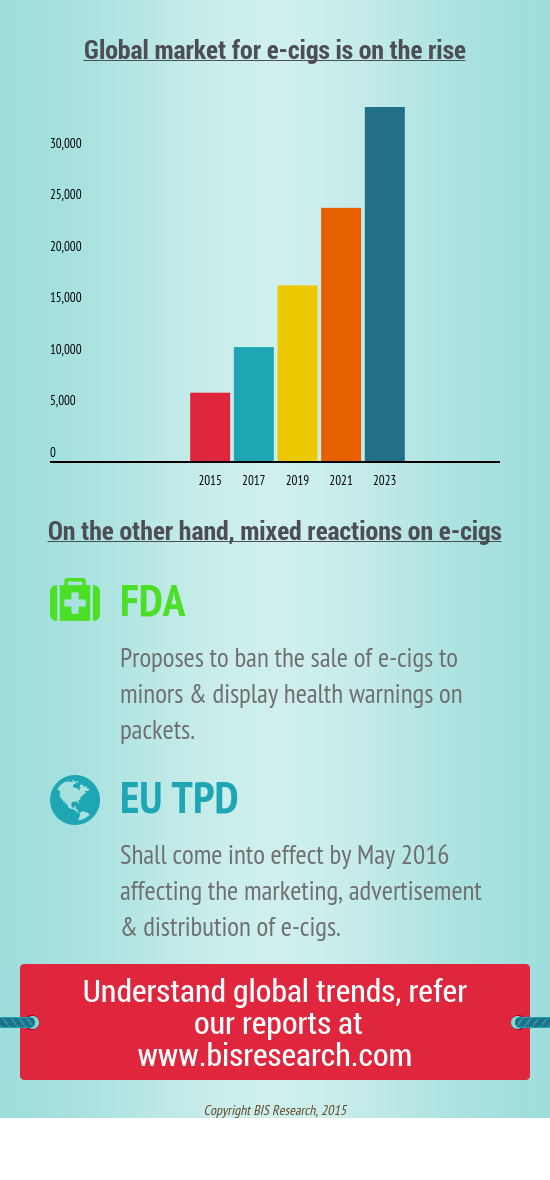 Global market for e-cigs is on the rise

30,000
25,000
20,000
15,000
10,000
5,000
0

2015 2017 2019 2021 2023

On the other hand, mixed reactions on e-cigs

FDA

Proposes to ban the sale of e-cigs to minors & display health warnings on packets.

EU TPD

Shall come into effect by May 2016 affecting the marketing, advertisement & distribution of e-cigs.

Understand global trends, refer our reports at www.bisresearch.com

Copyright BIS Research, 2015