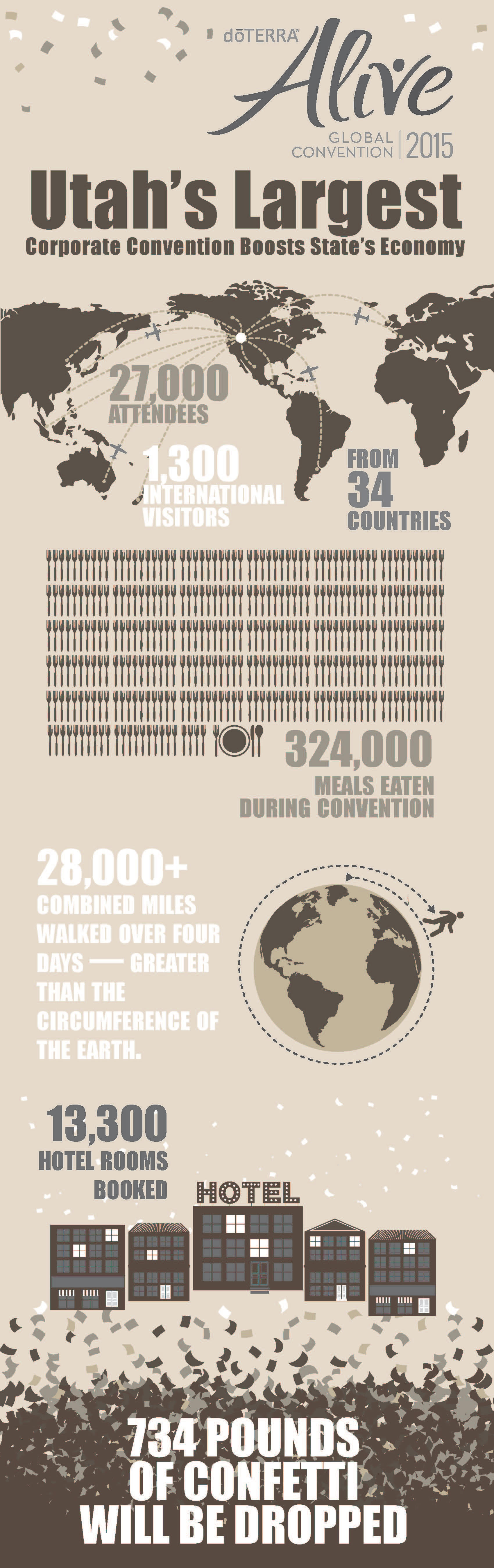 dōTERRA
Alive
GLOBAL CONVENTION | 2015

Utah's Largest
Corporate Convention Boosts State's Economy

27,000
ATTENDEES

1,300
INTERNATIONAL VISITORS

FROM
34
COUNTRIES

324,000
MEALS EATEN DURING CONVENTION

28,000+
COMBINED MILES WALKED OVER FOUR DAYS — GREATER THAN THE CIRCUMFERENCE OF THE EARTH.

13,300
HOTEL ROOMS BOOKED

HOTEL

734 POUNDS OF CONFETTI WILL BE DROPPED