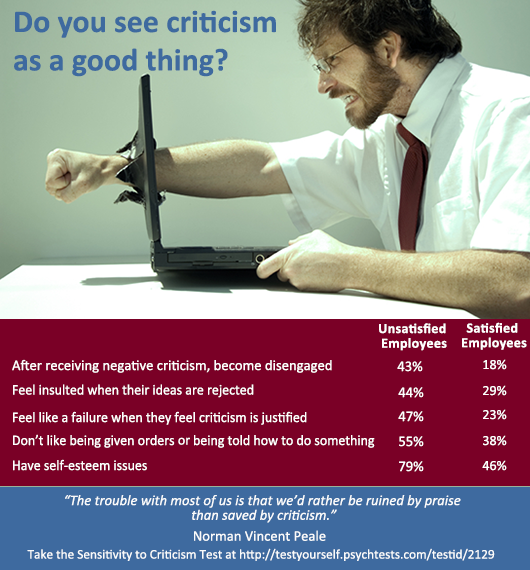 Do you see criticism as a good thing?

| | Unsatisfied Employees | Satisfied Employees |
|---|---|---|
| After receiving negative criticism, become disengaged | 43% | 18% |
| Feel insulted when their ideas are rejected | 44% | 29% |
| Feel like a failure when they feel criticism is justified | 47% | 23% |
| Don't like being given orders or being told how to do something | 55% | 38% |
| Have self-esteem issues | 79% | 46% |

"The trouble with most of us is that we'd rather be ruined by praise than saved by criticism."

Norman Vincent Peale

Take the Sensitivity to Criticism Test at http://testyourself.psychtests.com/testid/2129