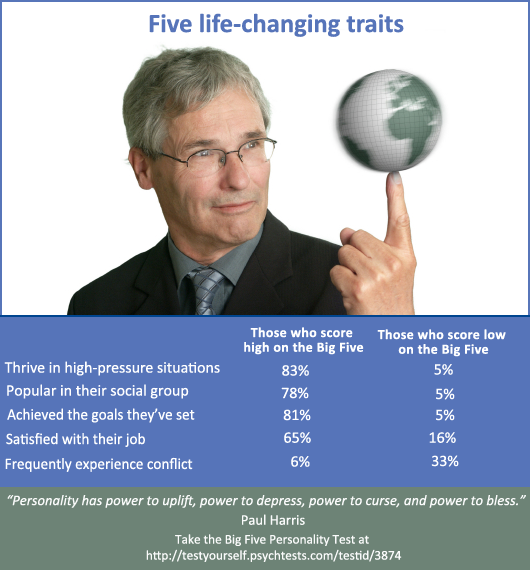 Five life-changing traits

| | Those who score high on the Big Five | Those who score low on the Big Five |
|---|---|---|
| Thrive in high-pressure situations | 83% | 5% |
| Popular in their social group | 78% | 5% |
| Achieved the goals they've set | 81% | 5% |
| Satisfied with their job | 65% | 16% |
| Frequently experience conflict | 6% | 33% |

"Personality has power to uplift, power to depress, power to curse, and power to bless."
Paul Harris

Take the Big Five Personality Test at
http://testyourself.psychtests.com/testid/3874