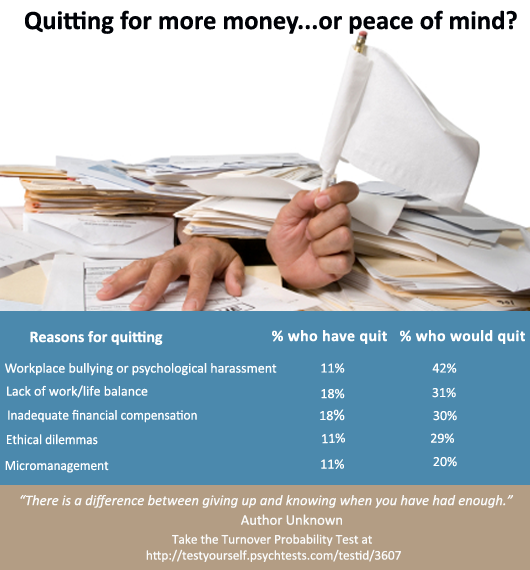 Quitting for more money...or peace of mind?

| Reasons for quitting | % who have quit | % who would quit |
|---|---|---|
| Workplace bullying or psychological harassment | 11% | 42% |
| Lack of work/life balance | 18% | 31% |
| Inadequate financial compensation | 18% | 30% |
| Ethical dilemmas | 11% | 29% |
| Micromanagement | 11% | 20% |

"There is a difference between giving up and knowing when you have had enough."
Author Unknown
Take the Turnover Probability Test at
http://testyourself.psychtests.com/testid/3607