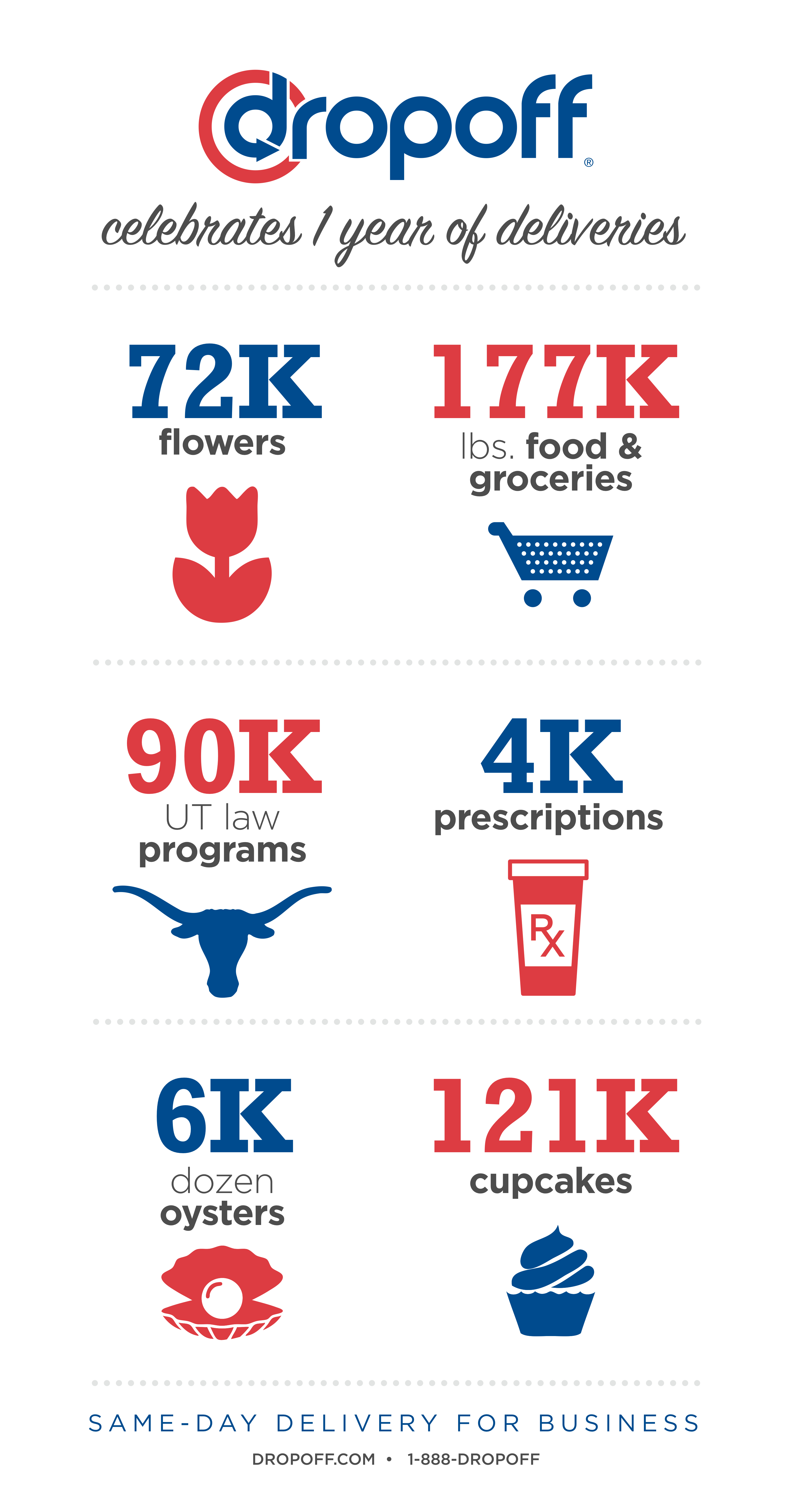 dropoff®

celebrates 1 year of deliveries

72K
flowers

177K
lbs. food & groceries

90K
UT law programs

4K
prescriptions

Rx

6K
dozen oysters

121K
cupcakes

SAME-DAY DELIVERY FOR BUSINESS

DROPOFF.COM • 1-888-DROPOFF