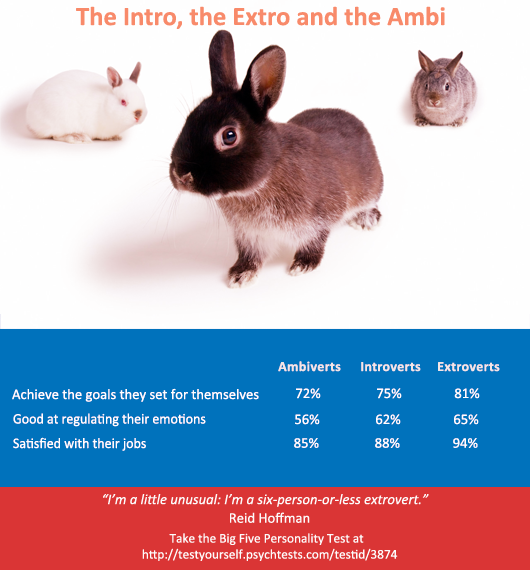 The Intro, the Extro and the Ambi

| | Ambiverts | Introverts | Extroverts |
|---|---|---|---|
| Achieve the goals they set for themselves | 72% | 75% | 81% |
| Good at regulating their emotions | 56% | 62% | 65% |
| Satisfied with their jobs | 85% | 88% | 94% |

"I'm a little unusual: I'm a six-person-or-less extrovert."
Reid Hoffman

Take the Big Five Personality Test at
http://testyourself.psychtests.com/testid/3874