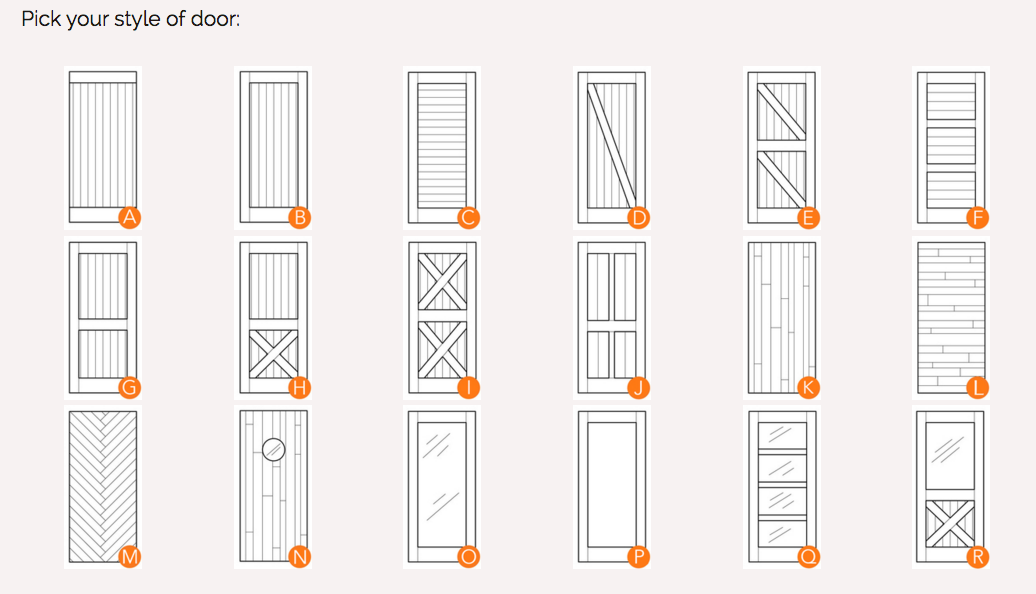 Pick your style of door:

A B C D E F

G H I J K L

M N O P Q R