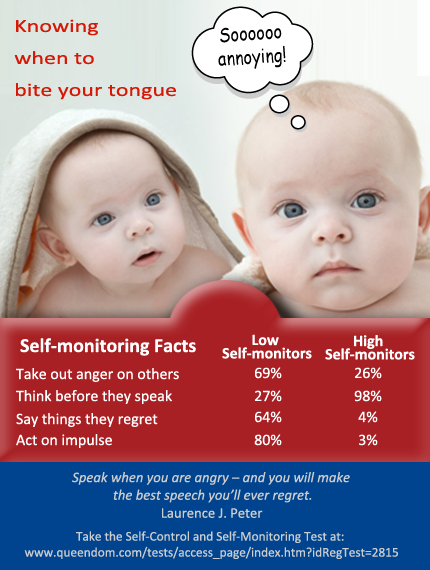 Knowing when to bite your tongue

Soooooo annoying!

| Self-monitoring Facts | Low Self-monitors | High Self-monitors |
|---|---|---|
| Take out anger on others | 69% | 26% |
| Think before they speak | 27% | 98% |
| Say things they regret | 64% | 4% |
| Act on impulse | 80% | 3% |

Speak when you are angry – and you will make the best speech you'll ever regret.
Laurence J. Peter

Take the Self-Control and Self-Monitoring Test at:
www.queendom.com/tests/access_page/index.htm?idRegTest=2815