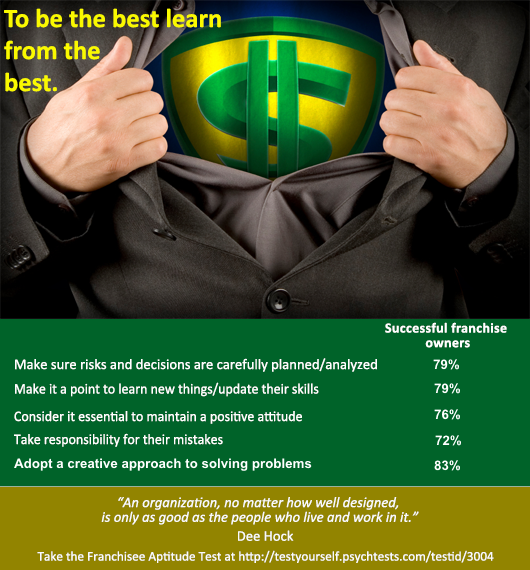 To be the best learn from the best.

$

| | Successful franchise owners |
|---|---|
| Make sure risks and decisions are carefully planned/analyzed | 79% |
| Make it a point to learn new things/update their skills | 79% |
| Consider it essential to maintain a positive attitude | 76% |
| Take responsibility for their mistakes | 72% |
| Adopt a creative approach to solving problems | 83% |

"An organization, no matter how well designed, is only as good as the people who live and work in it."
Dee Hock

Take the Franchisee Aptitude Test at http://testyourself.psychtests.com/testid/3004