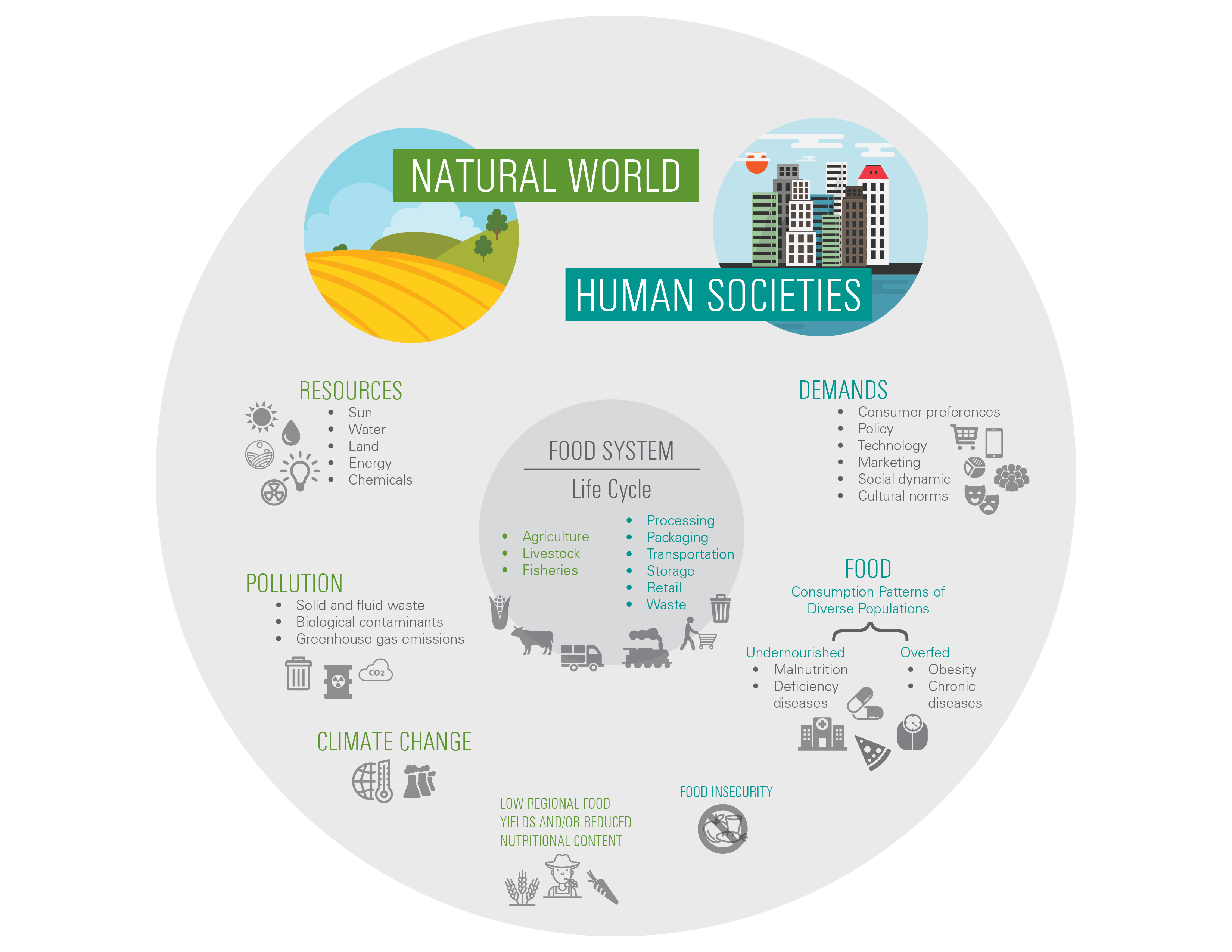 NATURAL WORLD

HUMAN SOCIETIES

RESOURCES
- Sun
- Water
- Land
- Energy
- Chemicals

DEMANDS
- Consumer preferences
- Policy
- Technology
- Marketing
- Social dynamic
- Cultural norms

FOOD SYSTEM

Life Cycle

- Agriculture
- Livestock
- Fisheries

- Processing
- Packaging
- Transportation
- Storage
- Retail
- Waste

POLLUTION
- Solid and fluid waste
- Biological contaminants
- Greenhouse gas emissions

CO2

FOOD
Consumption Patterns of Diverse Populations

Undernourished
- Malnutrition
- Deficiency diseases

Overfed
- Obesity
- Chronic diseases

CLIMATE CHANGE

LOW REGIONAL FOOD YIELDS AND/OR REDUCED NUTRITIONAL CONTENT

FOOD INSECURITY