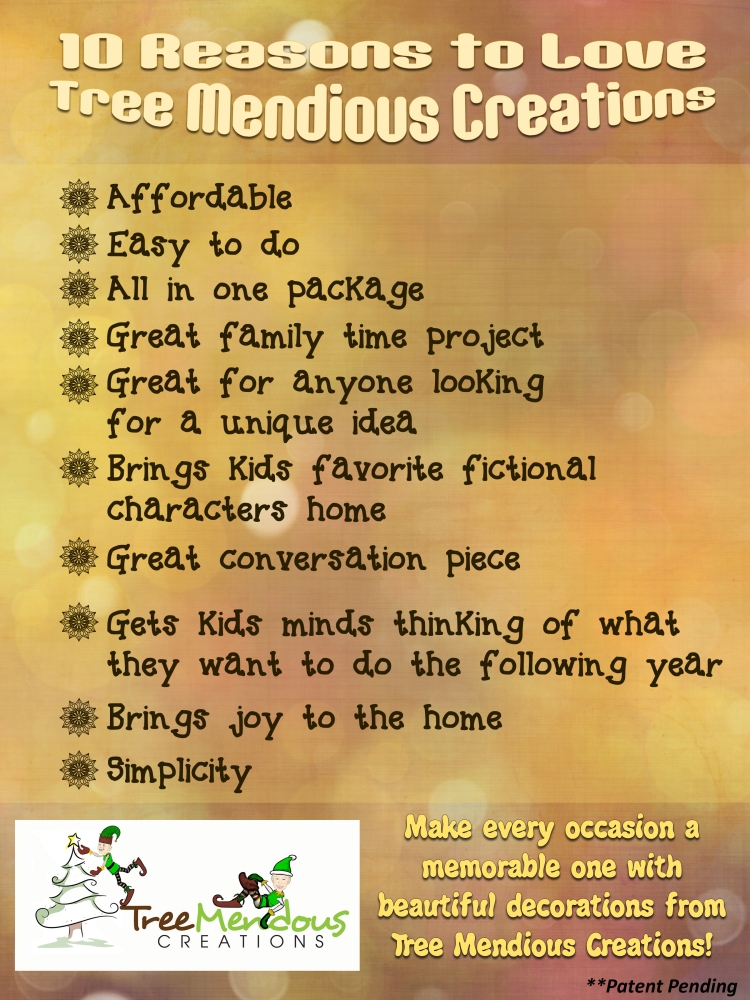 10 Reasons to Love
Tree Mendious Creations

Affordable
Easy to do
All in one package
Great family time project
Great for anyone looking for a unique idea
Brings kids favorite fictional characters home
Great conversation piece
Gets kids minds thinking of what they want to do the following year
Brings joy to the home
Simplicity

TreeMendous CREATIONS

Make every occasion a memorable one with beautiful decorations from Tree Mendious Creations!

**Patent Pending