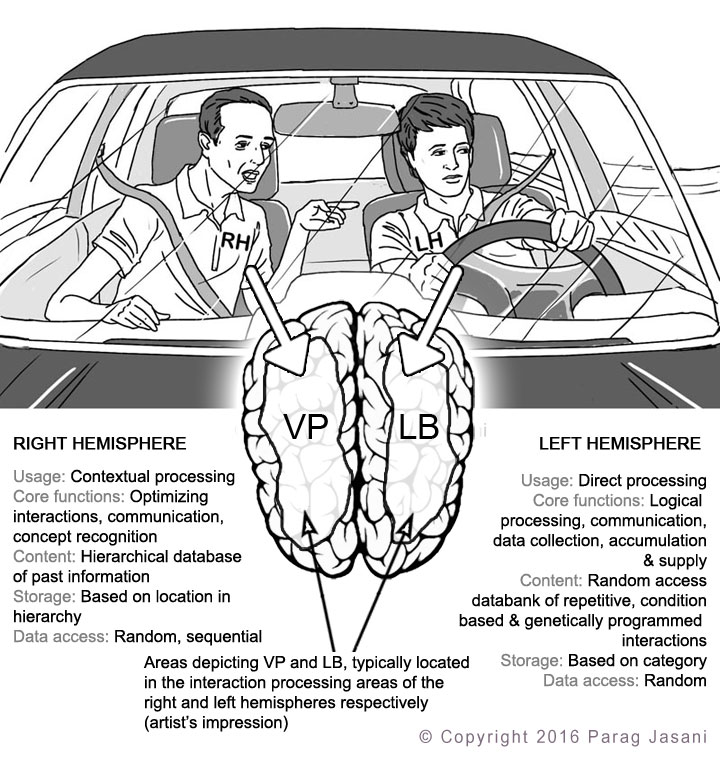 RH

LH

VP

LB

RIGHT HEMISPHERE

Usage: Contextual processing
Core functions: Optimizing interactions, communication, concept recognition
Content: Hierarchical database of past information
Storage: Based on location in hierarchy
Data access: Random, sequential

LEFT HEMISPHERE

Usage: Direct processing
Core functions: Logical processing, communication, data collection, accumulation & supply
Content: Random access databank of repetitive, condition based & genetically programmed interactions
Storage: Based on category
Data access: Random

Areas depicting VP and LB, typically located in the interaction processing areas of the right and left hemispheres respectively (artist's impression)

© Copyright 2016 Parag Jasani