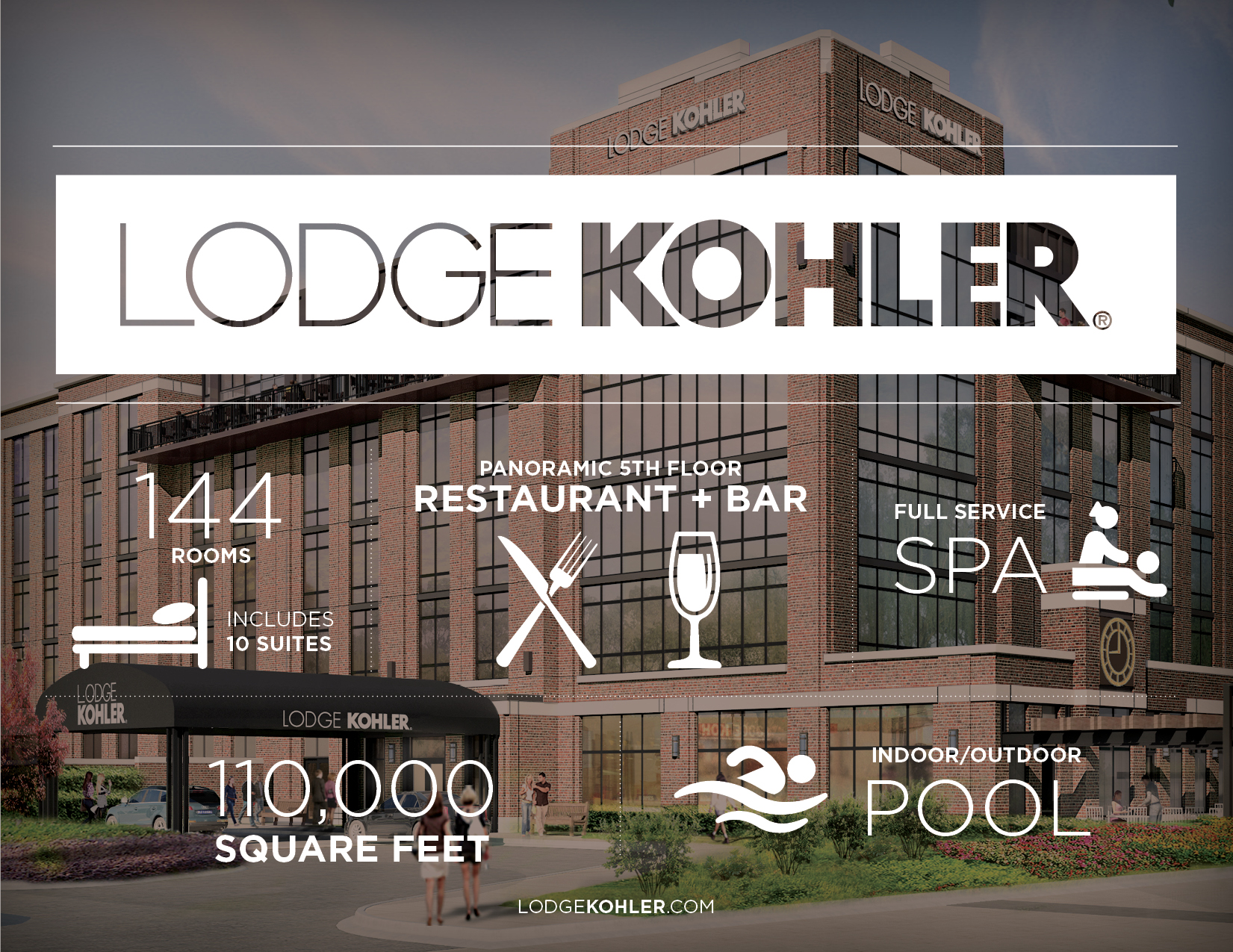 LODGE KOHLER

LODGE KOHLER

LODGE KOHLER®

144
ROOMS

INCLUDES
10 SUITES

PANORAMIC 5TH FLOOR
RESTAURANT + BAR

FULL SERVICE
SPA

LODGE KOHLER

LODGE KOHLER

110,000
SQUARE FEET

INDOOR/OUTDOOR
POOL

LODGEKOHLER.COM