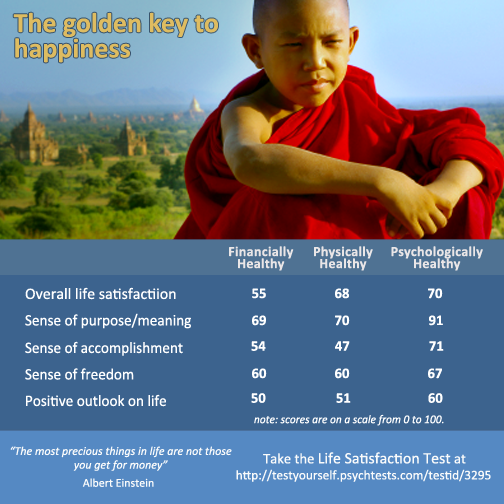 The golden key to happiness

| | Financially Healthy | Physically Healthy | Psychologically Healthy |
|---|---|---|---|
| Overall life satisfactiion | 55 | 68 | 70 |
| Sense of purpose/meaning | 69 | 70 | 91 |
| Sense of accomplishment | 54 | 47 | 71 |
| Sense of freedom | 60 | 60 | 67 |
| Positive outlook on life | 50 | 51 | 60 |

note: scores are on a scale from 0 to 100.

"The most precious things in life are not those you get for money"
Albert Einstein

Take the Life Satisfaction Test at
http://testyourself.psychtests.com/testid/3295