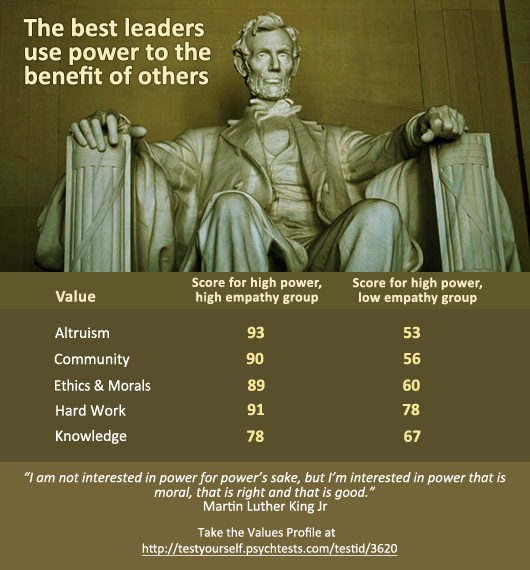 The best leaders use power to the benefit of others

| Value | Score for high power, high empathy group | Score for high power, low empathy group |
|---|---|---|
| Altruism | 93 | 53 |
| Community | 90 | 56 |
| Ethics & Morals | 89 | 60 |
| Hard Work | 91 | 78 |
| Knowledge | 78 | 67 |

"I am not interested in power for power's sake, but I'm interested in power that is moral, that is right and that is good."
Martin Luther King Jr

Take the Values Profile at
http://testyourself.psychtests.com/testid/3620