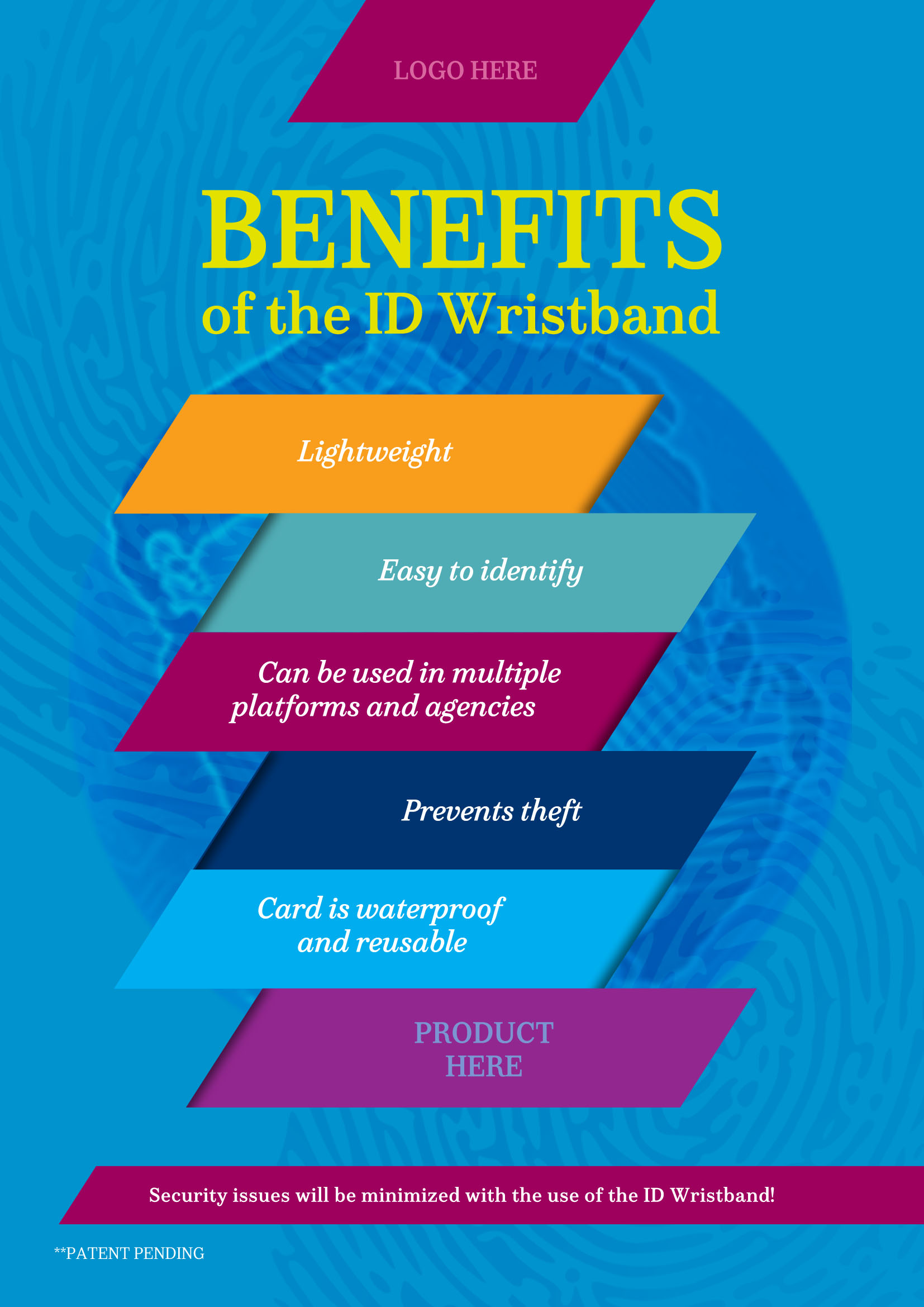 LOGO HERE

BENEFITS
of the ID Wristband

Lightweight

Easy to identify

Can be used in multiple platforms and agencies

Prevents theft

Card is waterproof and reusable

PRODUCT HERE

Security issues will be minimized with the use of the ID Wristband!

**PATENT PENDING