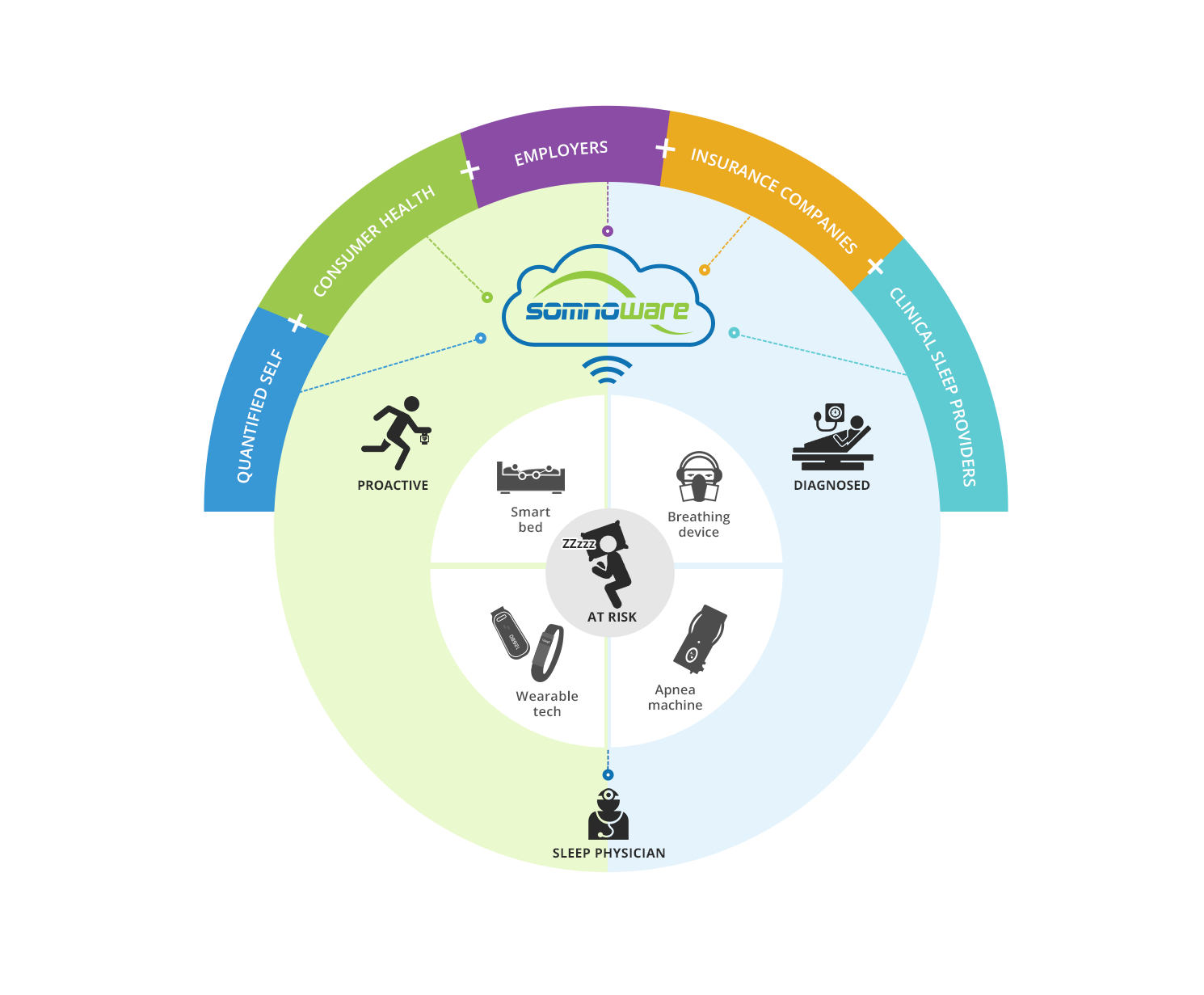 QUANTIFIED SELF + CONSUMER HEALTH + EMPLOYERS + INSURANCE COMPANIES + CLINICAL SLEEP PROVIDERS

somnoware

PROACTIVE

DIAGNOSED

Smart bed

Breathing device

ZZzzz

AT RISK

Wearable tech

Apnea machine

SLEEP PHYSICIAN