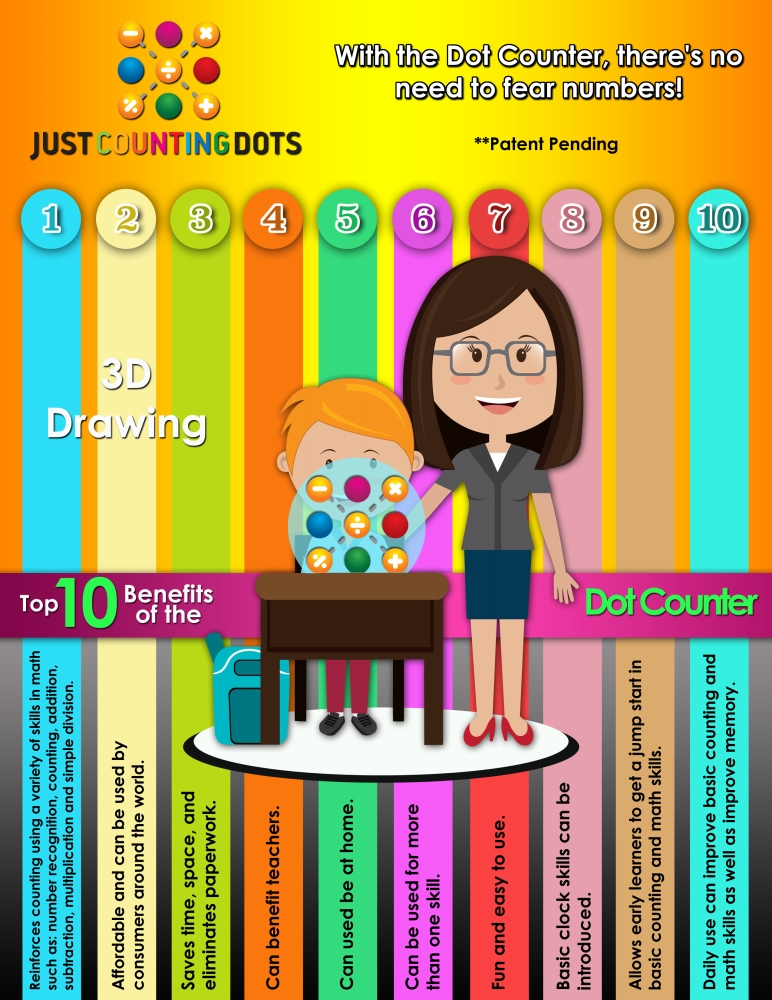 JUST COUNTING DOTS

With the Dot Counter, there's no need to fear numbers!

**Patent Pending

1 2 3 4 5 6 7 8 9 10

3D Drawing

Top 10 Benefits of the Dot Counter

Reinforces counting using a variety of skills in math such as: number recognition, counting, addition, subtraction, multiplication and simple division.

Affordable and can be used by consumers around the world.

Saves time, space, and eliminates paperwork.

Can benefit teachers.

Can used be at home.

Can be used for more than one skill.

Fun and easy to use.

Basic clock skills can be introduced.

Allows early learners to get a jump start in basic counting and math skills.

Daily use can improve basic counting and math skills as well as improve memory.