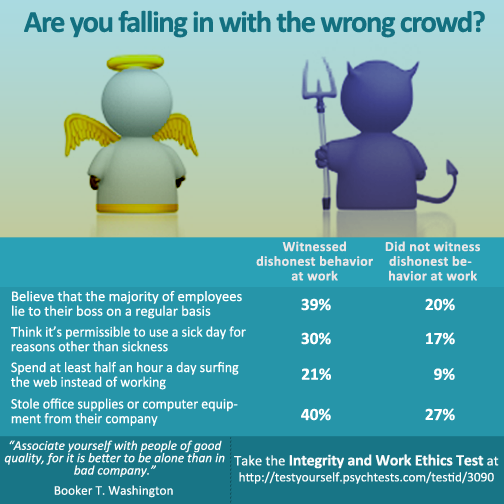 Are you falling in with the wrong crowd?

| | Witnessed dishonest behavior at work | Did not witness dishonest behavior at work |
|---|---|---|
| Believe that the majority of employees lie to their boss on a regular basis | 39% | 20% |
| Think it's permissible to use a sick day for reasons other than sickness | 30% | 17% |
| Spend at least half an hour a day surfing the web instead of working | 21% | 9% |
| Stole office supplies or computer equipment from their company | 40% | 27% |

"Associate yourself with people of good quality, for it is better to be alone than in bad company."
Booker T. Washington

Take the Integrity and Work Ethics Test at http://testyourself.psychtests.com/testid/3090