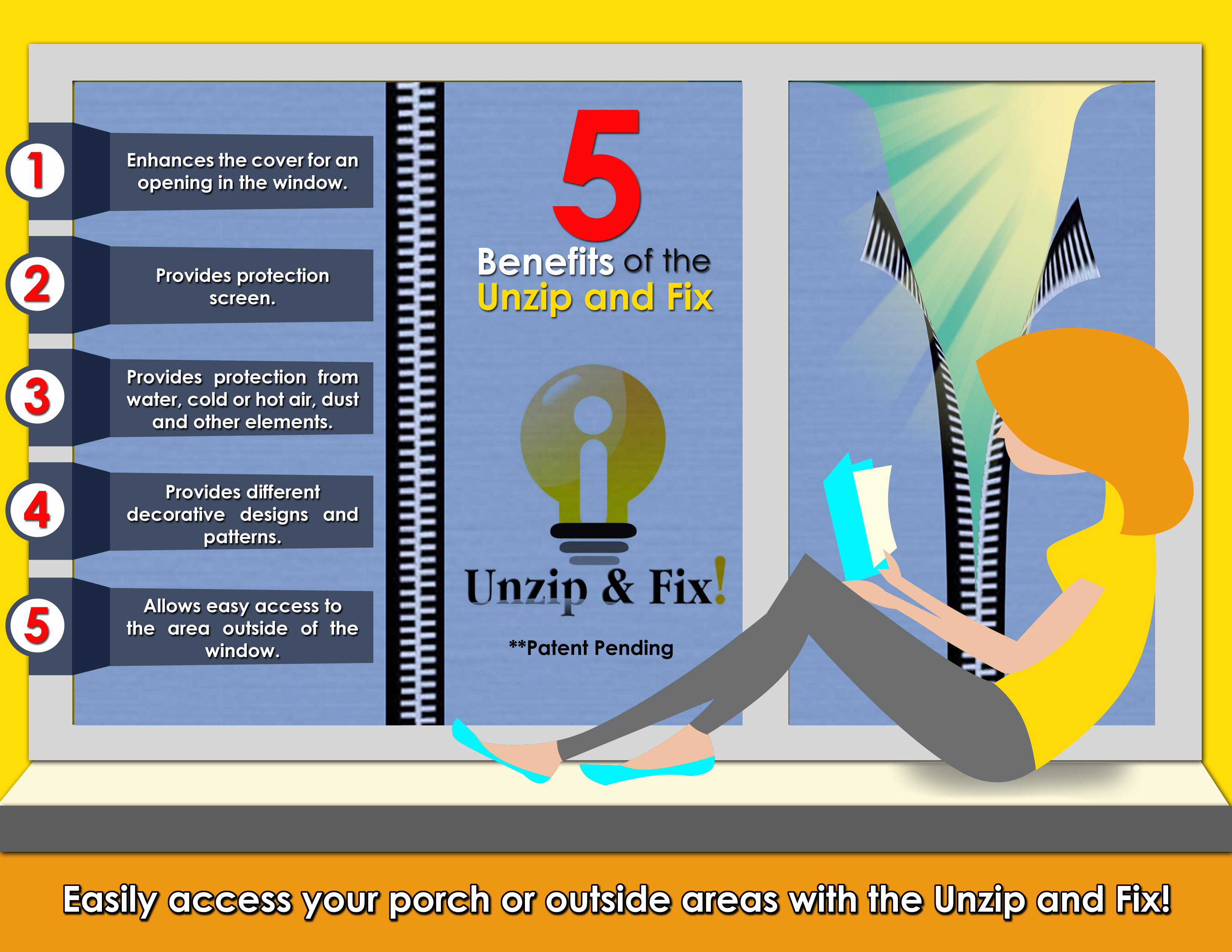 1
Enhances the cover for an opening in the window.

2
Provides protection screen.

3
Provides protection from water, cold or hot air, dust and other elements.

4
Provides different decorative designs and patterns.

5
Allows easy access to the area outside of the window.

5
Benefits of the
Unzip and Fix

Unzip & Fix!

**Patent Pending

Easily access your porch or outside areas with the Unzip and Fix!